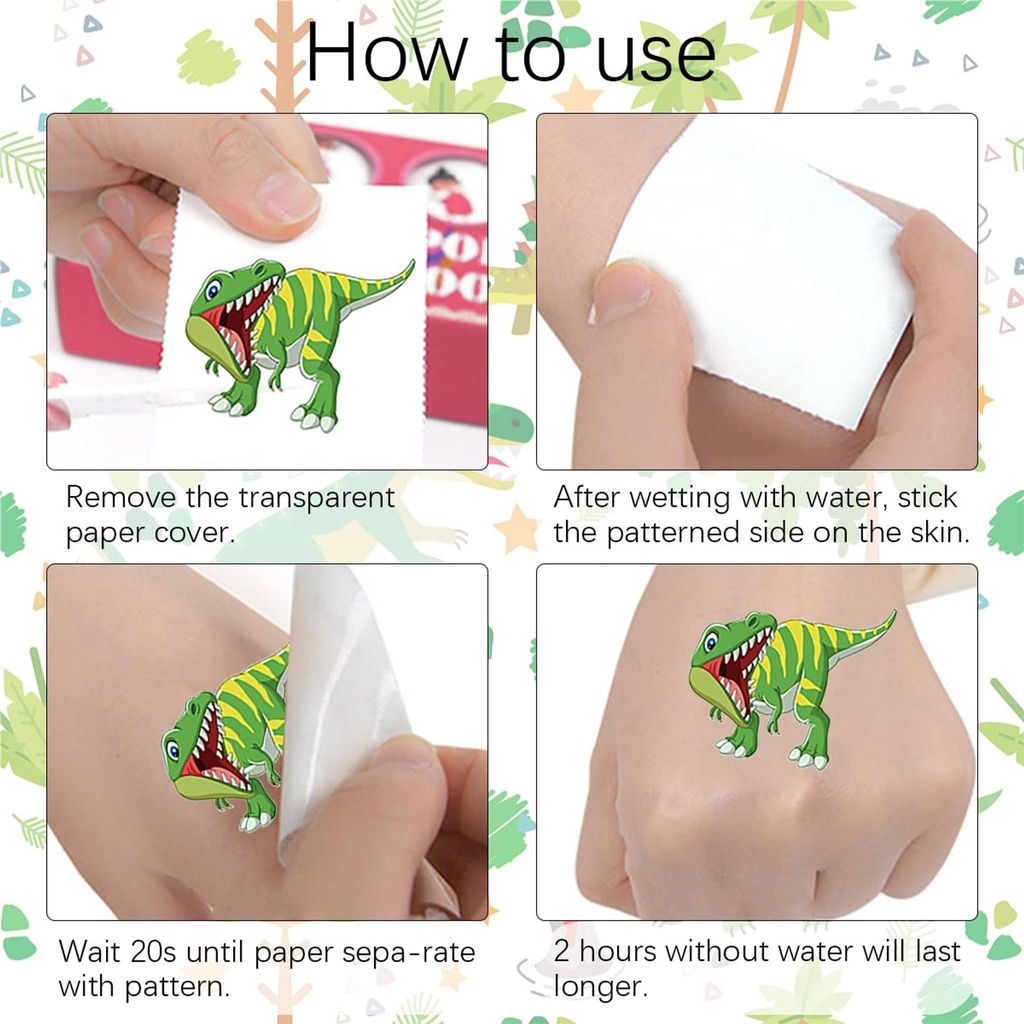 How to use

Remove the transparent paper cover.

After wetting with water, stick the patterned side on the skin.

Wait 20s until paper sepa-rate with pattern.

2 hours without water will last longer.