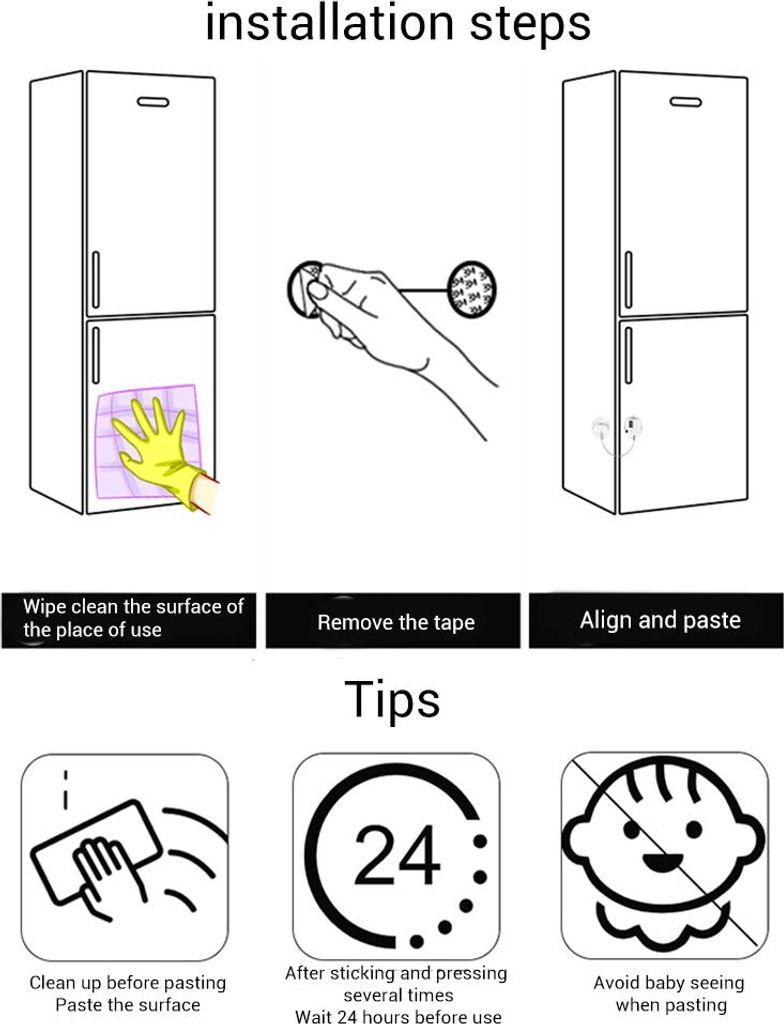 installation steps

Wipe clean the surface of the place of use

Remove the tape

Align and paste

Tips

24

Clean up before pasting
Paste the surface

After sticking and pressing several times
Wait 24 hours before use

Avoid baby seeing when pasting