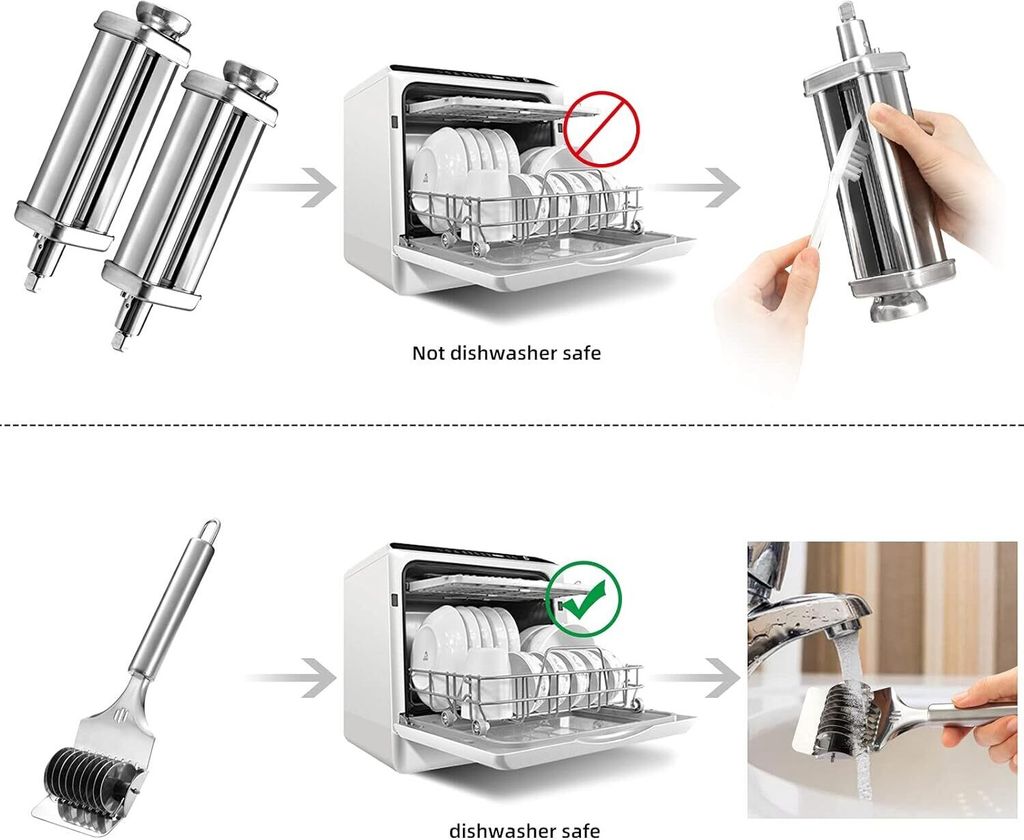 Not dishwasher safe

dishwasher safe