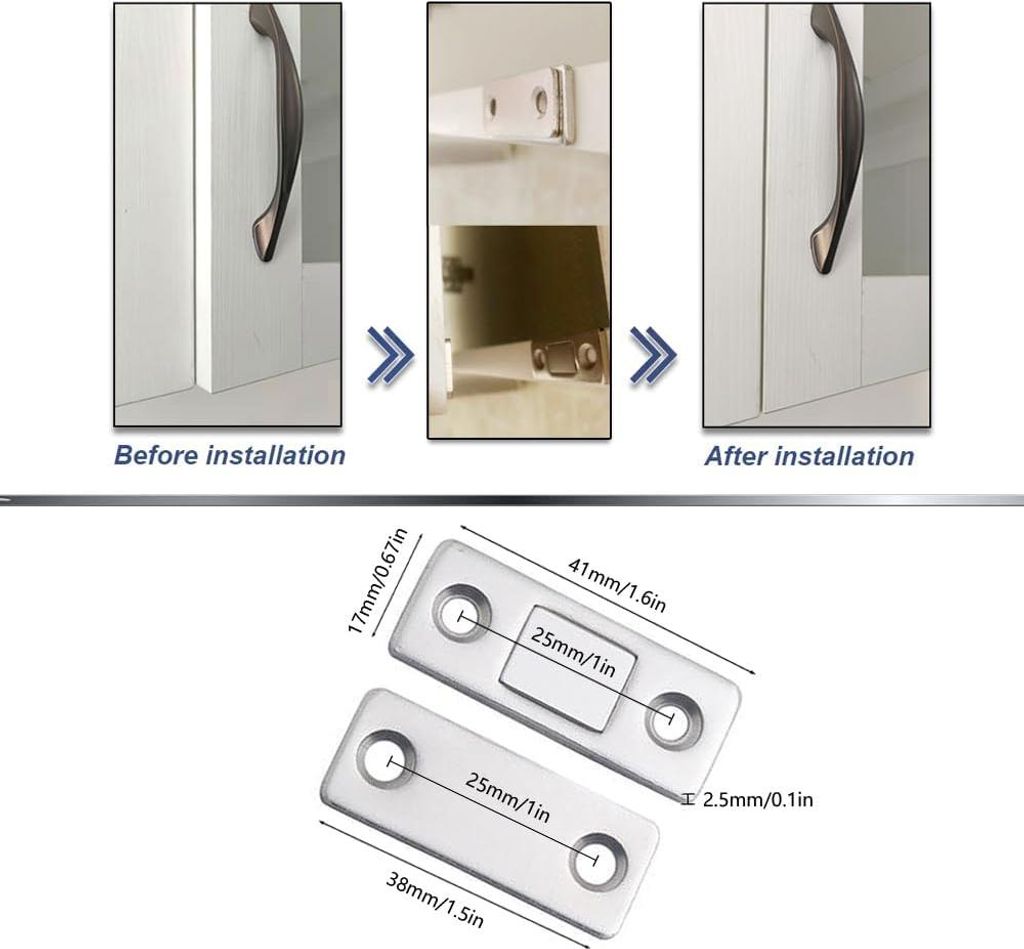 Before installation

After installation

17mm/0.67in

41mm/1.6in

25mm/1in

25mm/1in

2.5mm/0.1in

38mm/1.5in