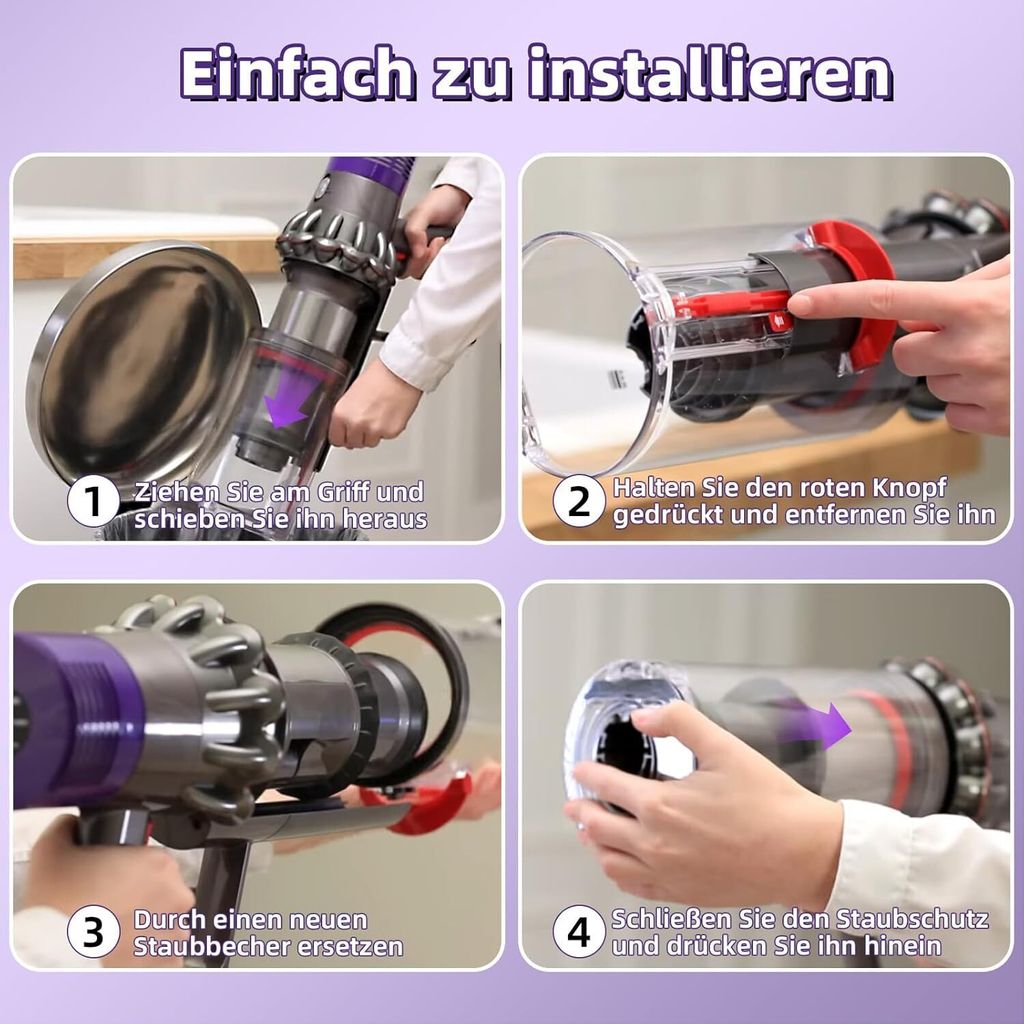 Einfach zu installieren

1 Ziehen Sie am Griff und schieben Sie ihn heraus

2 Halten Sie den roten Knopf gedrückt und entfernen Sie ihn

3 Durch einen neuen Staubbecher ersetzen

4 Schließen Sie den Staubschutz und drücken Sie ihn hinein