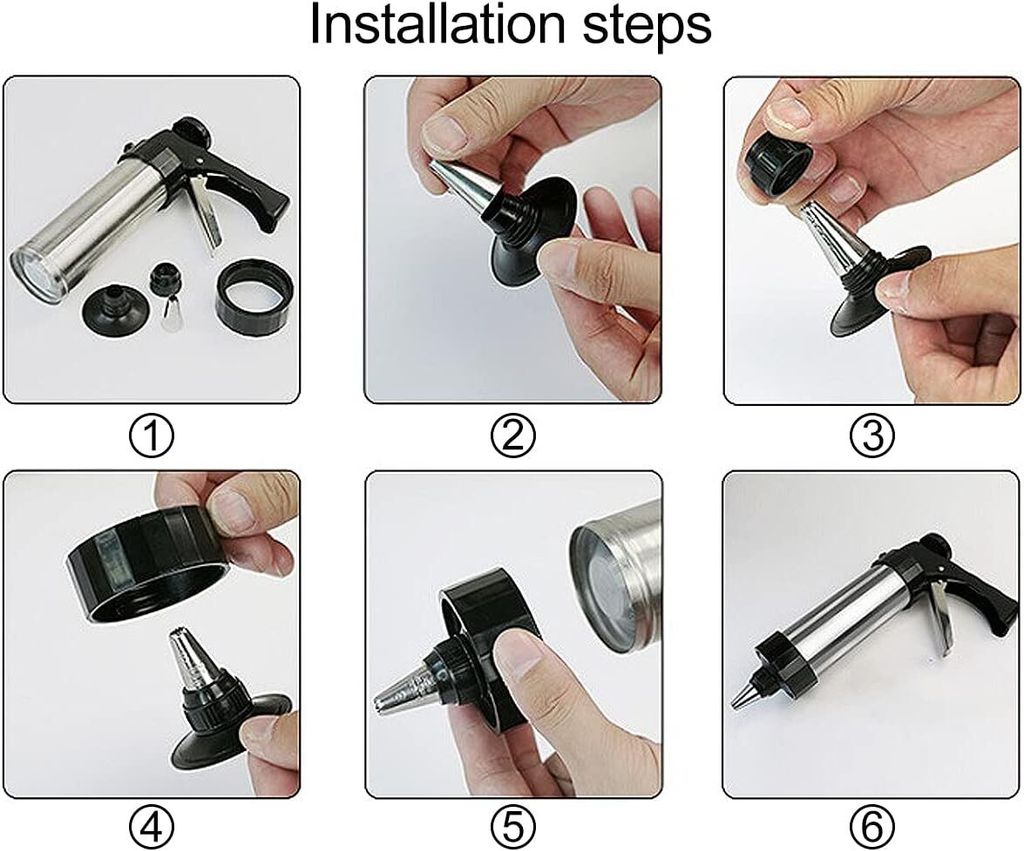 Installation steps

①

②

③

④

⑤

⑥