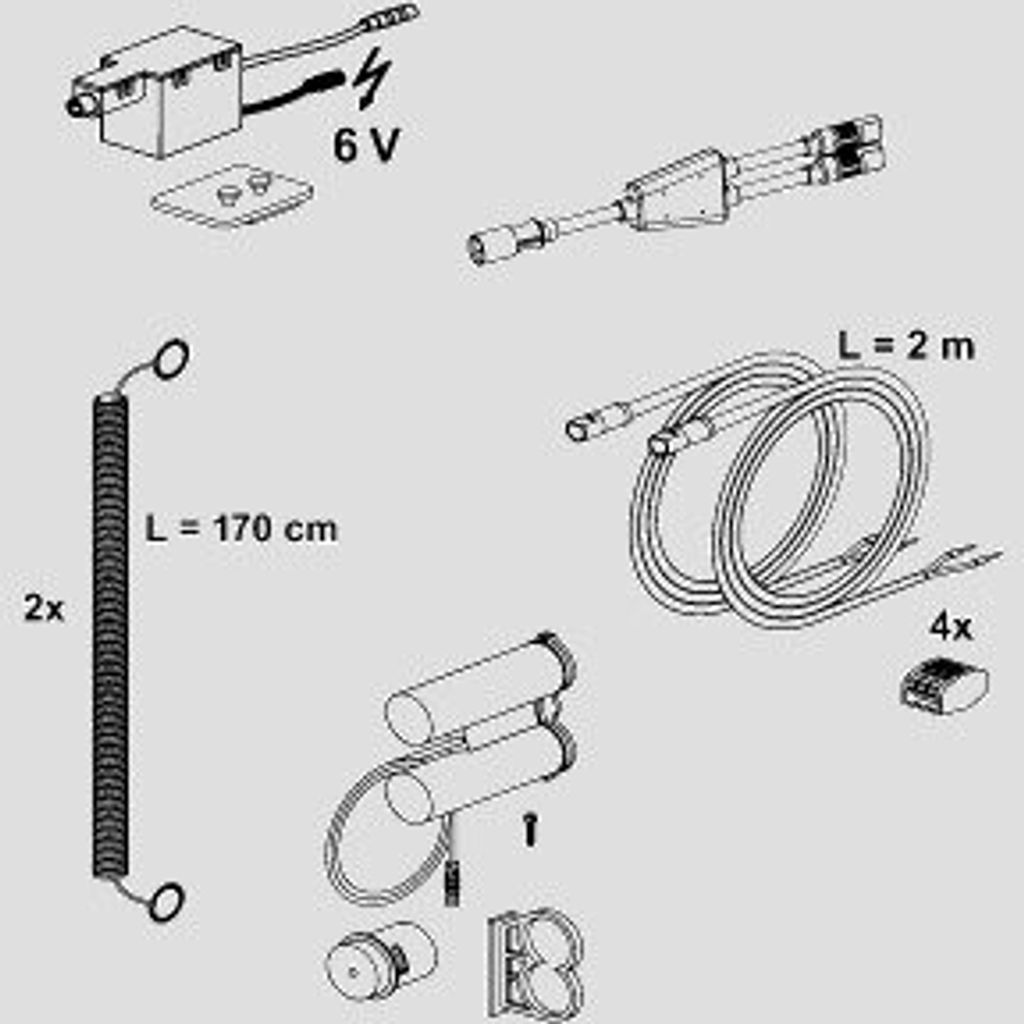 6 V

L = 2 m

L = 170 cm

2x

4x