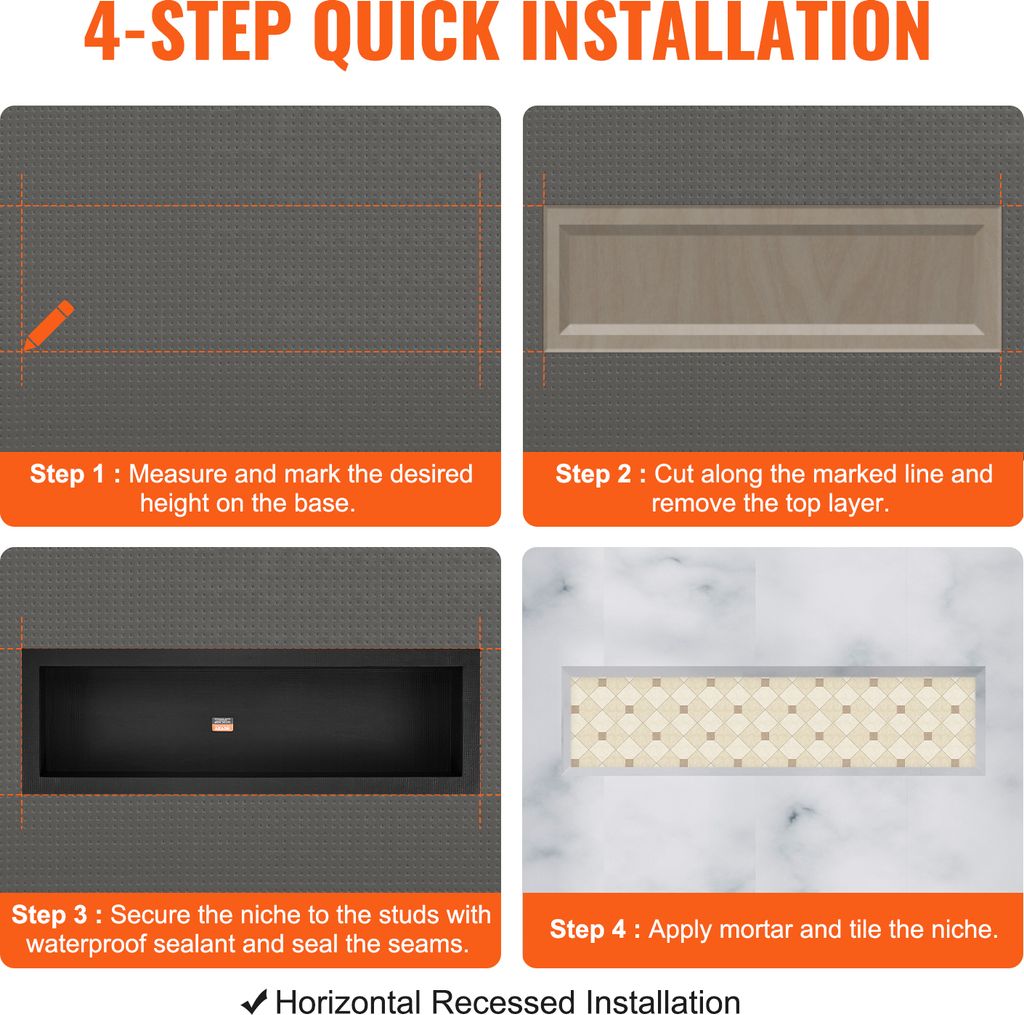 4-STEP QUICK INSTALLATION

Step 1 : Measure and mark the desired height on the base.

Step 2 : Cut along the marked line and remove the top layer.

Step 3 : Secure the niche to the studs with waterproof sealant and seal the seams.

Step 4 : Apply mortar and tile the niche.

✔ Horizontal Recessed Installation