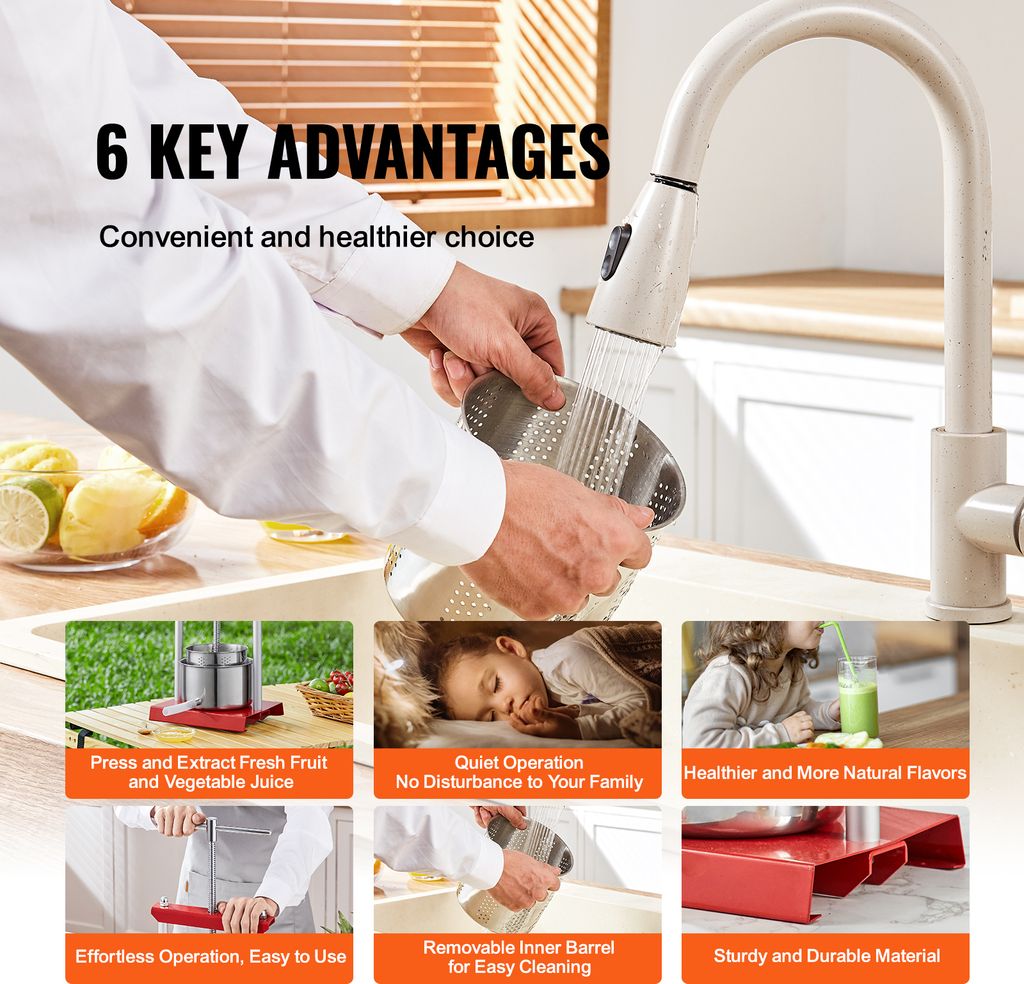 6 KEY ADVANTAGES

Convenient and healthier choice

Press and Extract Fresh Fruit and Vegetable Juice

Quiet Operation
No Disturbance to Your Family

Healthier and More Natural Flavors

Effortless Operation, Easy to Use

Removable Inner Barrel for Easy Cleaning

Sturdy and Durable Material