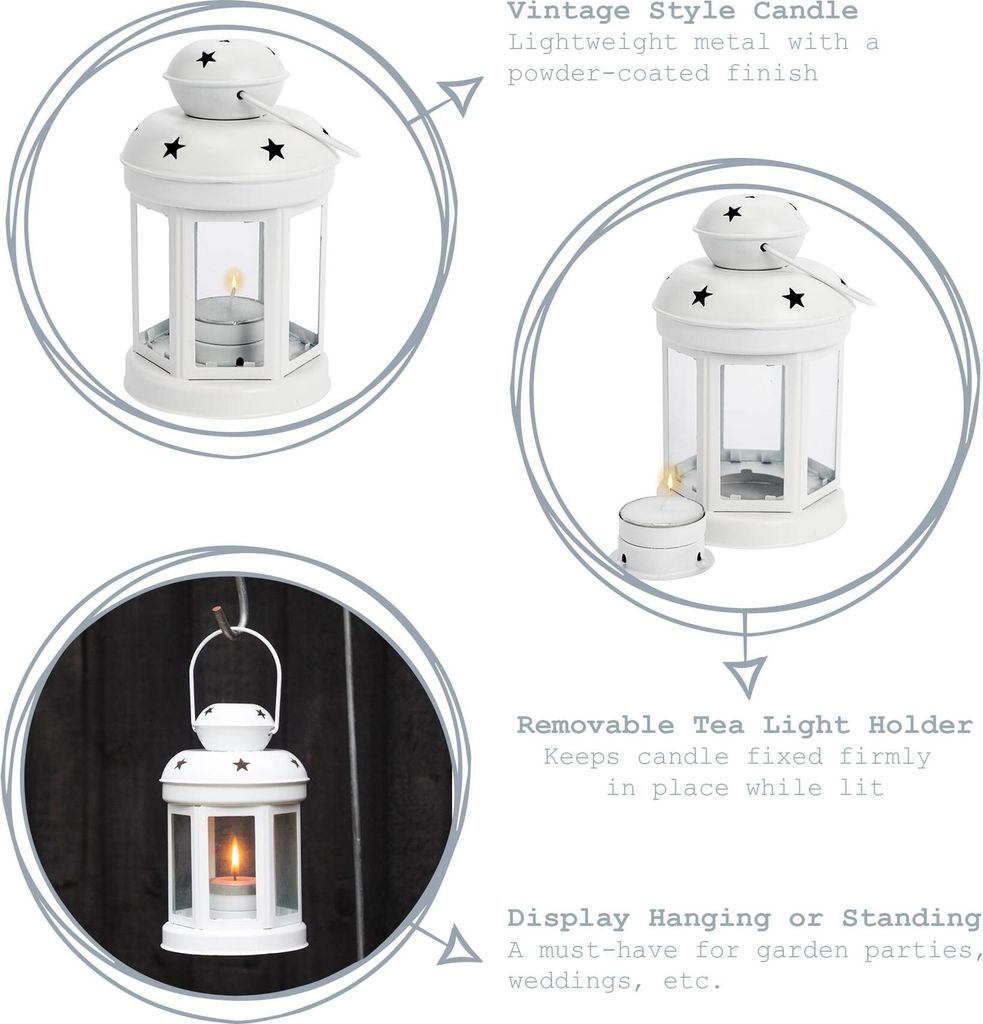 Vintage Style Candle
Lightweight metal with a powder-coated finish

Removable Tea Light Holder
Keeps candle fixed firmly in place while lit

Display Hanging or Standing
A must-have for garden parties, weddings, etc.