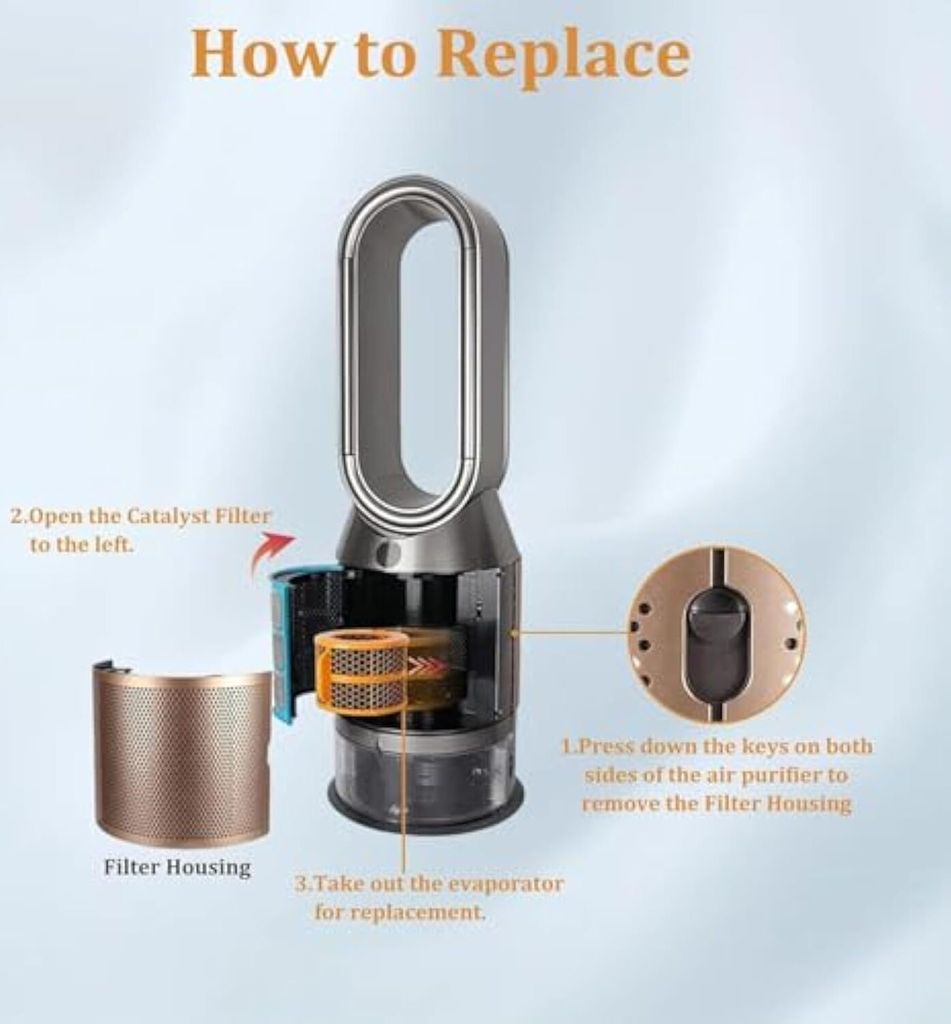 How to Replace

2.Open the Catalyst Filter to the left.

1.Press down the keys on both sides of the air purifier to remove the Filter Housing

Filter Housing

3.Take out the evaporator for replacement.