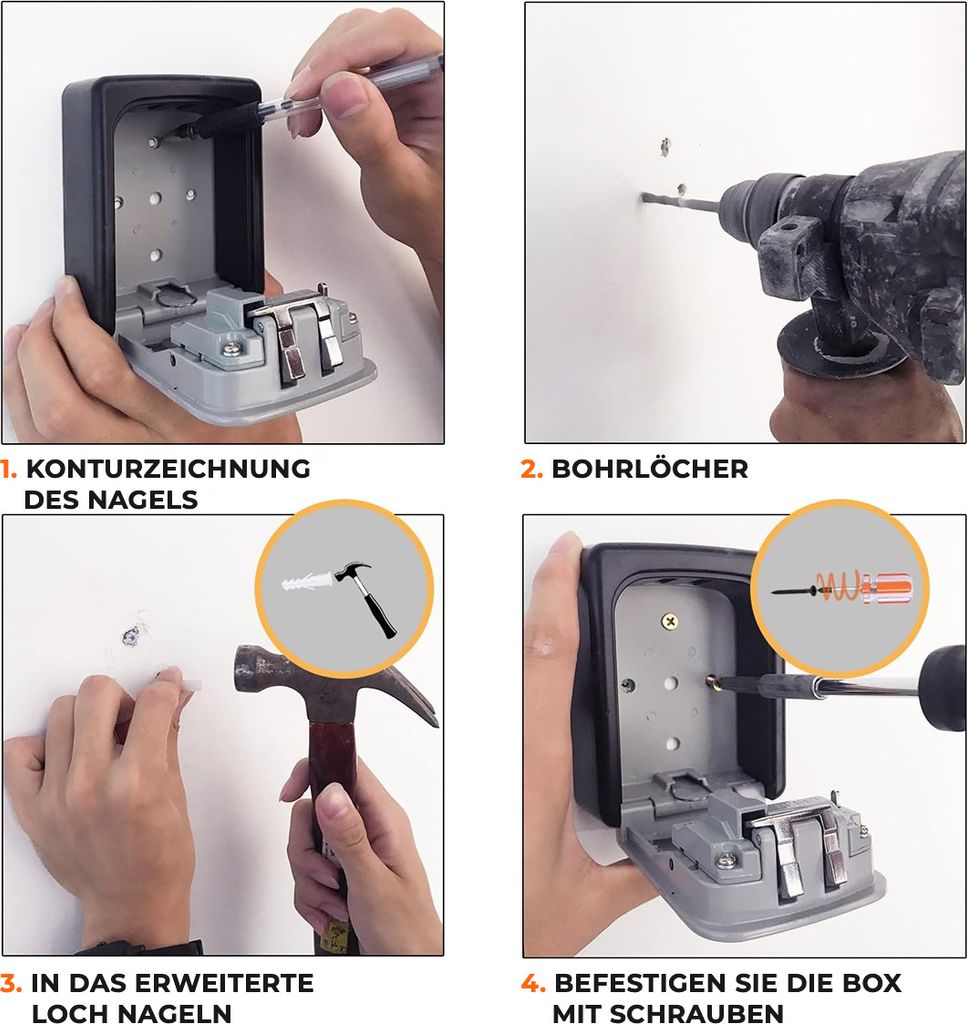 1. KONTURZEICHNUNG DES NAGELS

2. BOHRLÖCHER

3. IN DAS ERWEITERTE LOCH NAGELN

4. BEFESTIGEN SIE DIE BOX MIT SCHRAUBEN