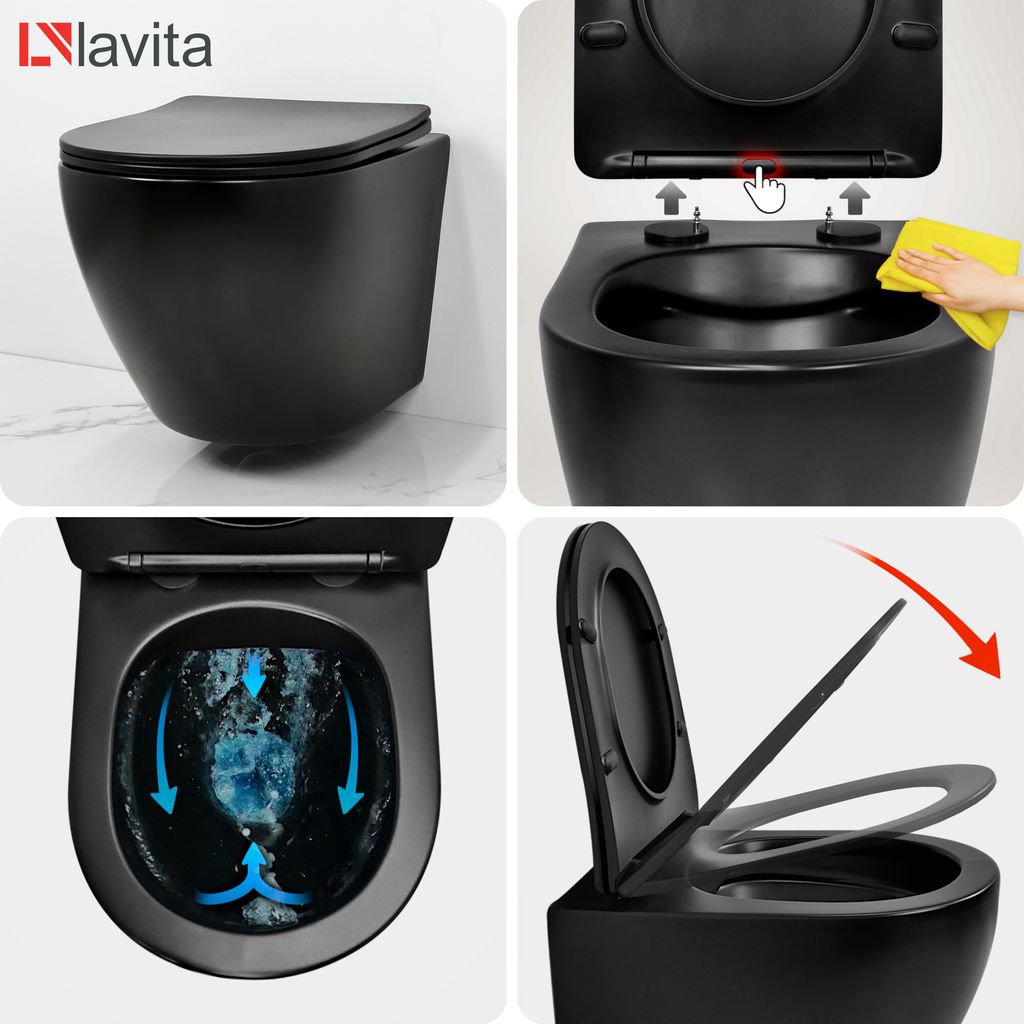 lavita