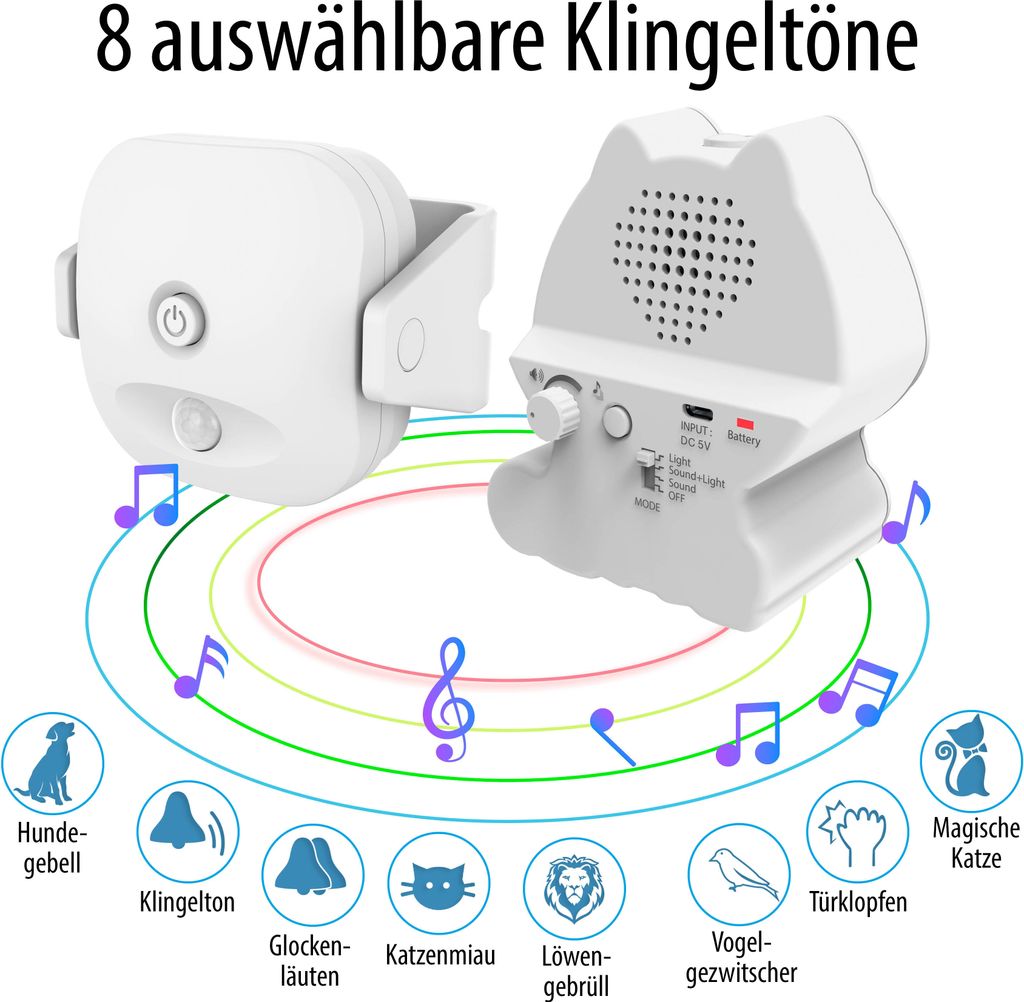 8 auswählbare Klingeltöne

INPUT : DC 5V

Battery

Light
Sound+Light
Sound
OFF

MODE

Hundegebell

Klingelton

Glockenläuten

Katzenmiau

Löwengebrüll

Vogelgezwitscher

Türklopfen

Magische Katze