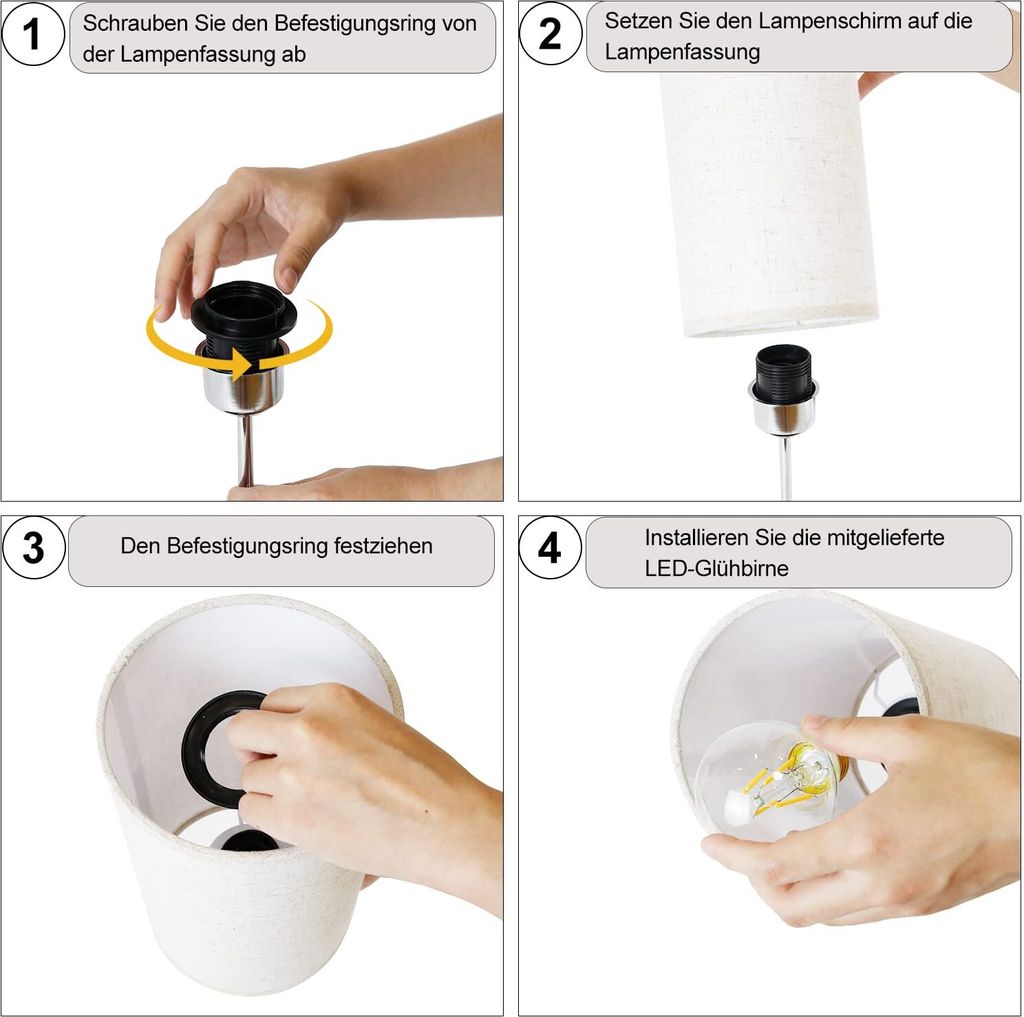 1

Schrauben Sie den Befestigungsring von der Lampenfassung ab

2

Setzen Sie den Lampenschirm auf die Lampenfassung

3

Den Befestigungsring festziehen

4

Installieren Sie die mitgelieferte LED-Glühbirne