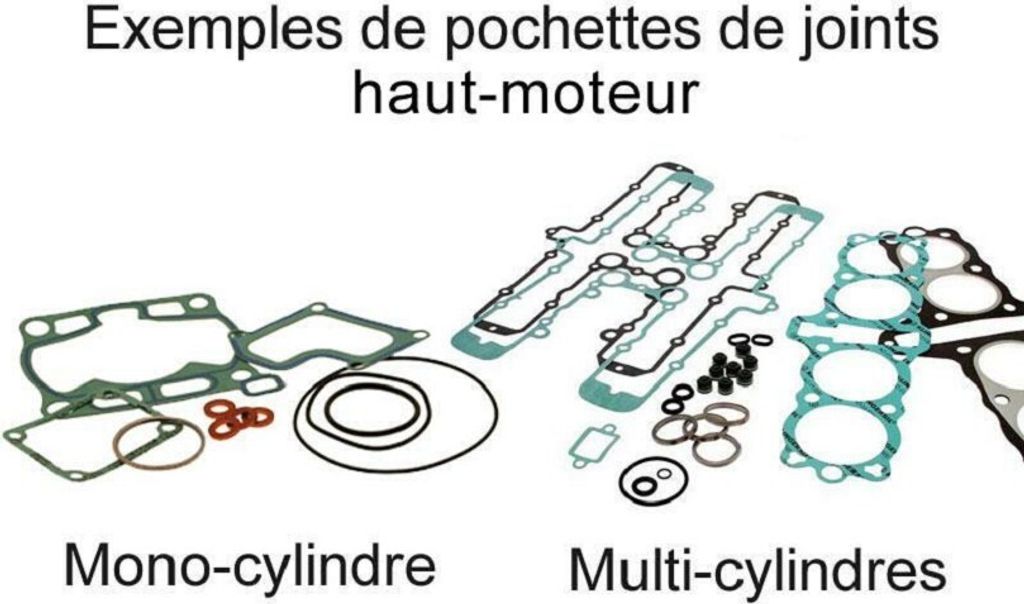 Exemples de pochettes de joints haut-moteur

Mono-cylindre

Multi-cylindres