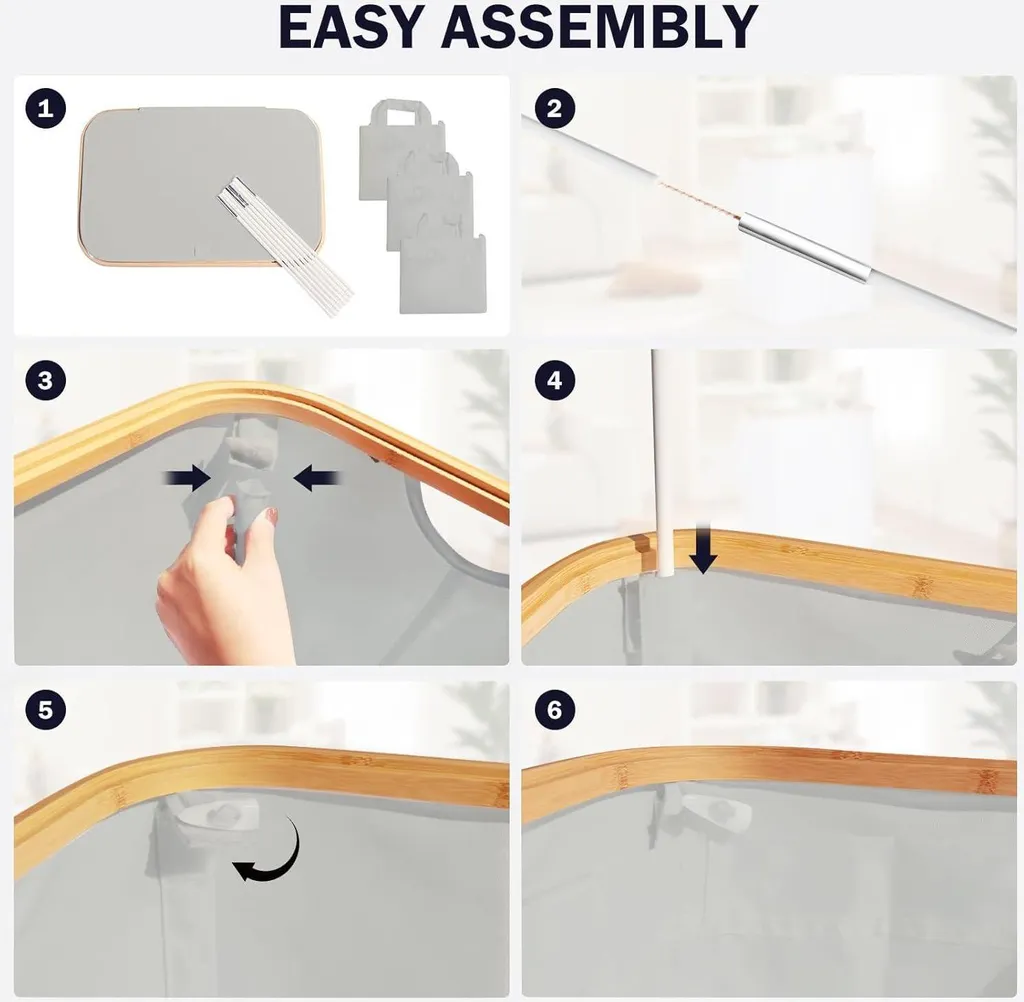 EASY ASSEMBLY

1

2

3

4

5

6