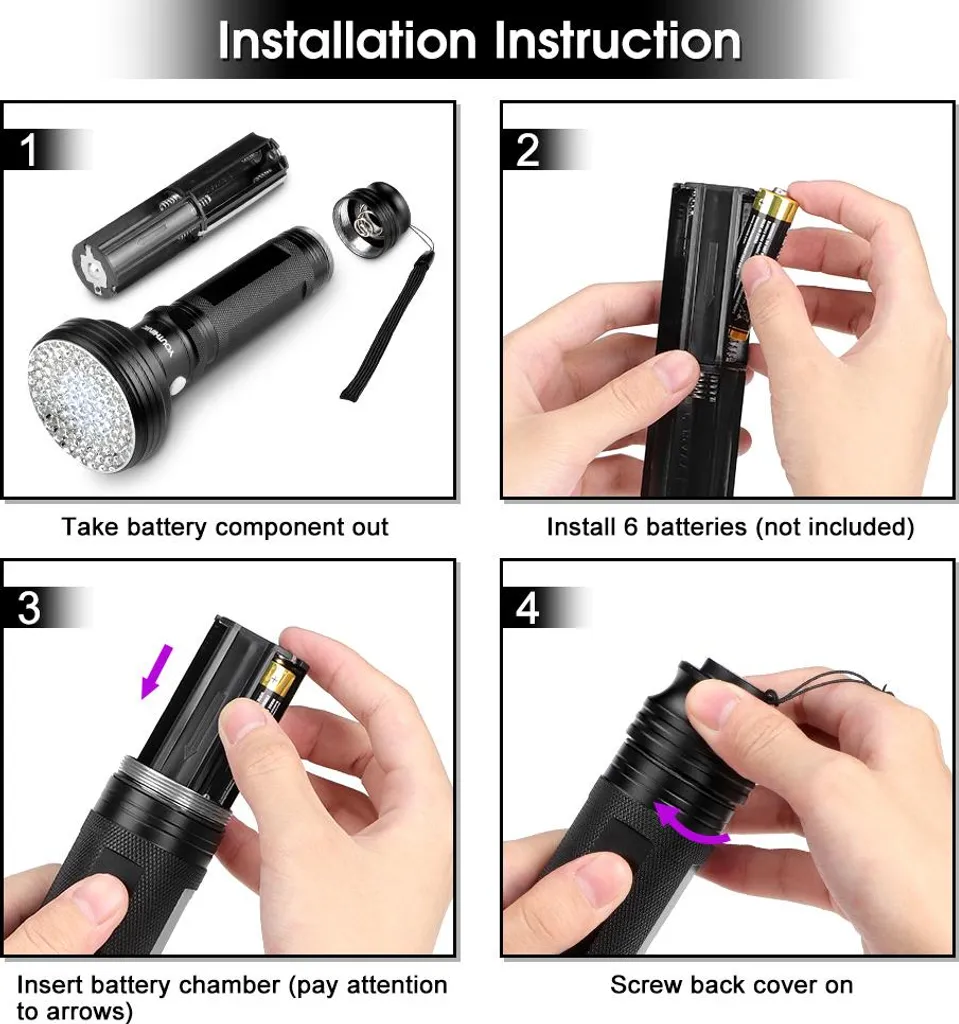 Installation Instruction

1

YOUTHINK

Take battery component out

2

Install 6 batteries (not included)

3

Insert battery chamber (pay attention to arrows)

4

Screw back cover on