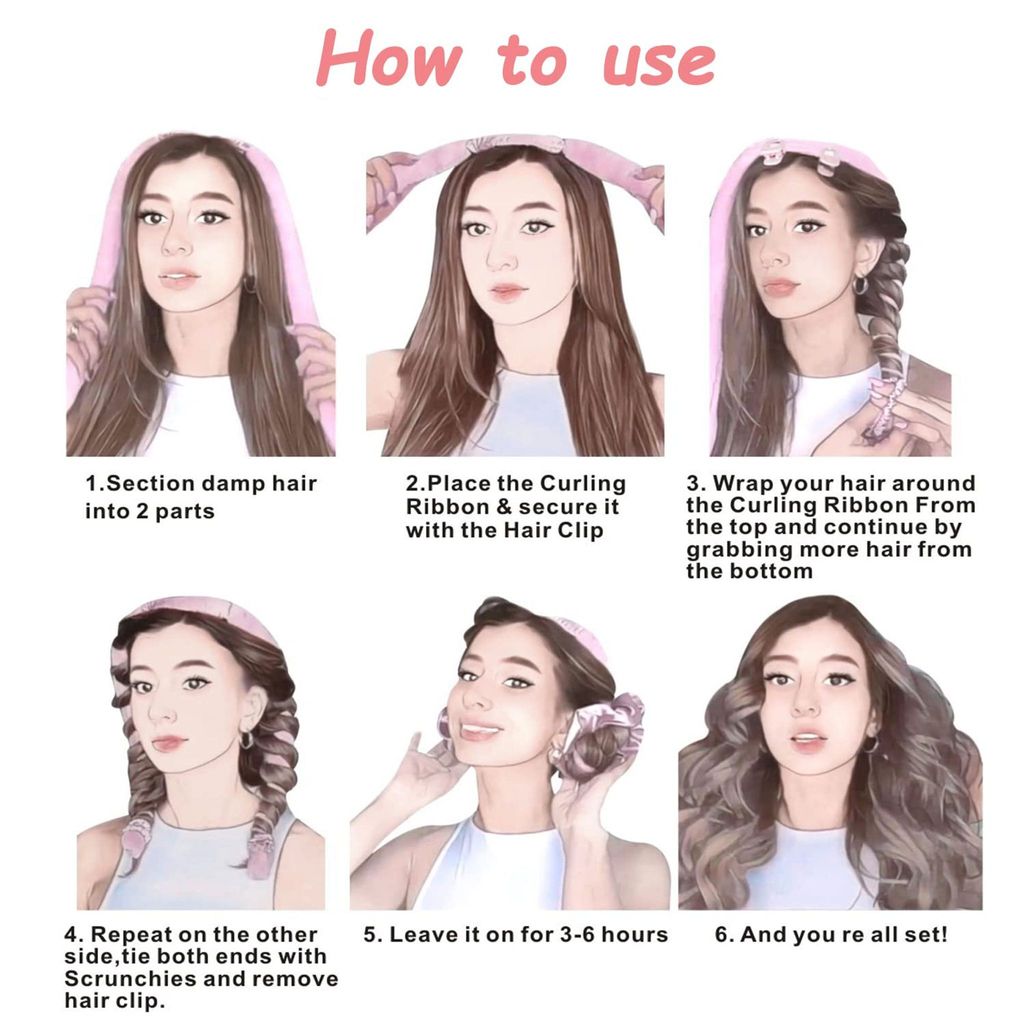 How to use

1.Section damp hair into 2 parts

2.Place the Curling Ribbon & secure it with the Hair Clip

3. Wrap your hair around the Curling Ribbon From the top and continue by grabbing more hair from the bottom

4. Repeat on the other side,tie both ends with Scrunchies and remove hair clip.

5. Leave it on for 3-6 hours

6. And you re all set!