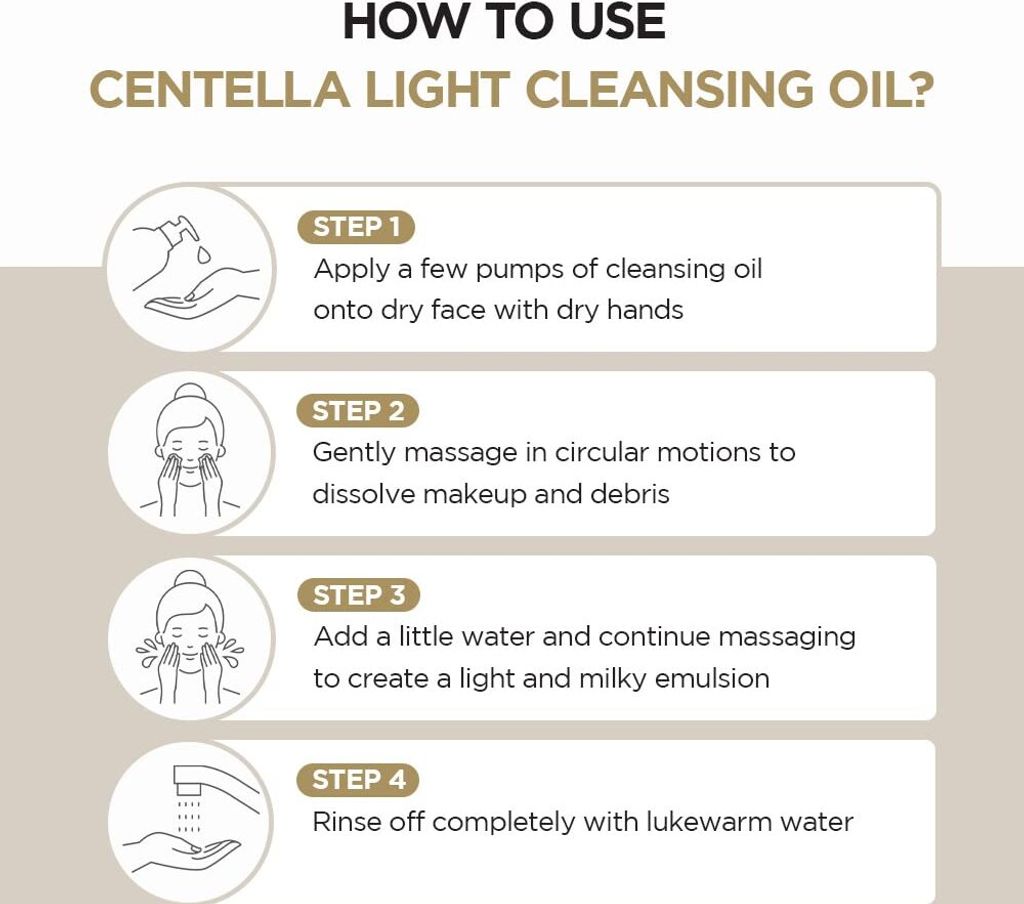 HOW TO USE
CENTELLA LIGHT CLEANSING OIL?

STEP 1
Apply a few pumps of cleansing oil onto dry face with dry hands

STEP 2
Gently massage in circular motions to dissolve makeup and debris

STEP 3
Add a little water and continue massaging to create a light and milky emulsion

STEP 4
Rinse off completely with lukewarm water