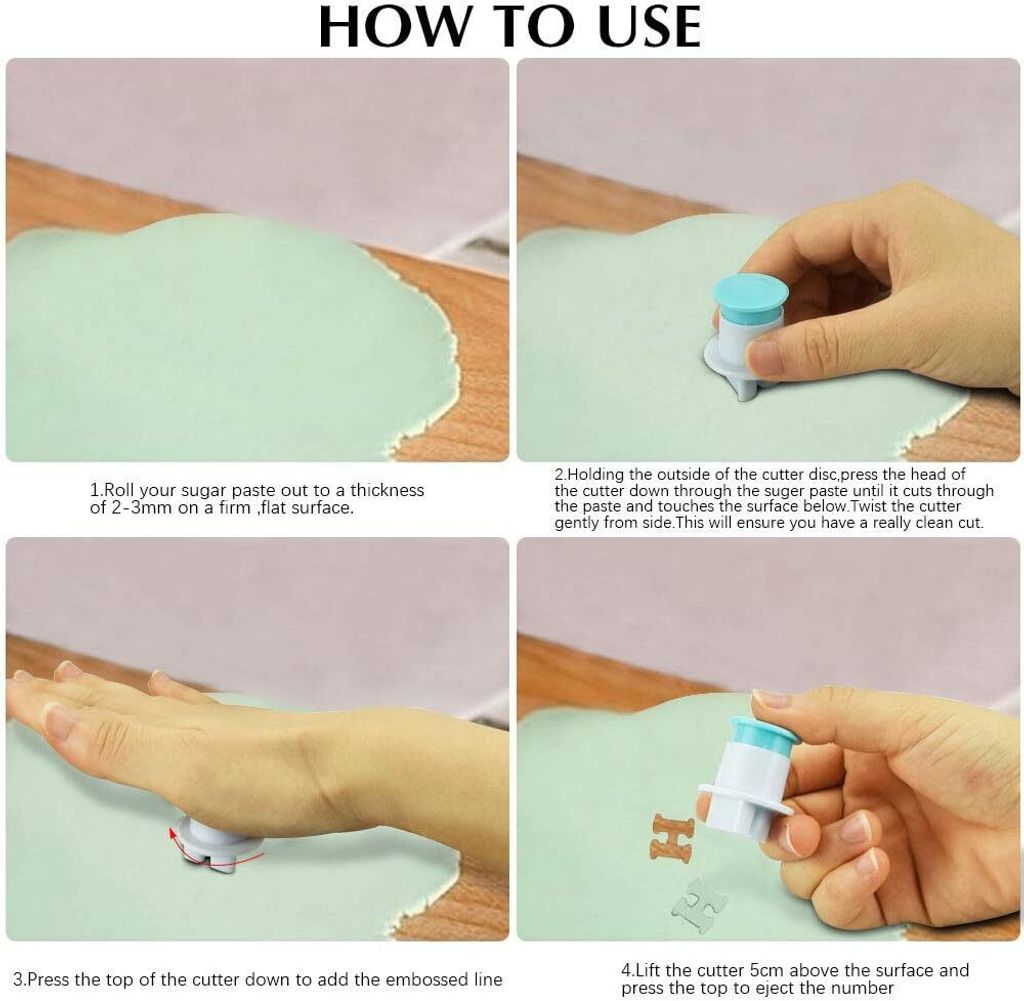 HOW TO USE

1.Roll your sugar paste out to a thickness of 2-3mm on a firm ,flat surface.

2.Holding the outside of the cutter disc,press the head of the cutter down through the suger paste until it cuts through the paste and touches the surface below.Twist the cutter gently from side.This will ensure you have a really clean cut.

3.Press the top of the cutter down to add the embossed line

4.Lift the cutter 5cm above the surface and press the top to eject the number