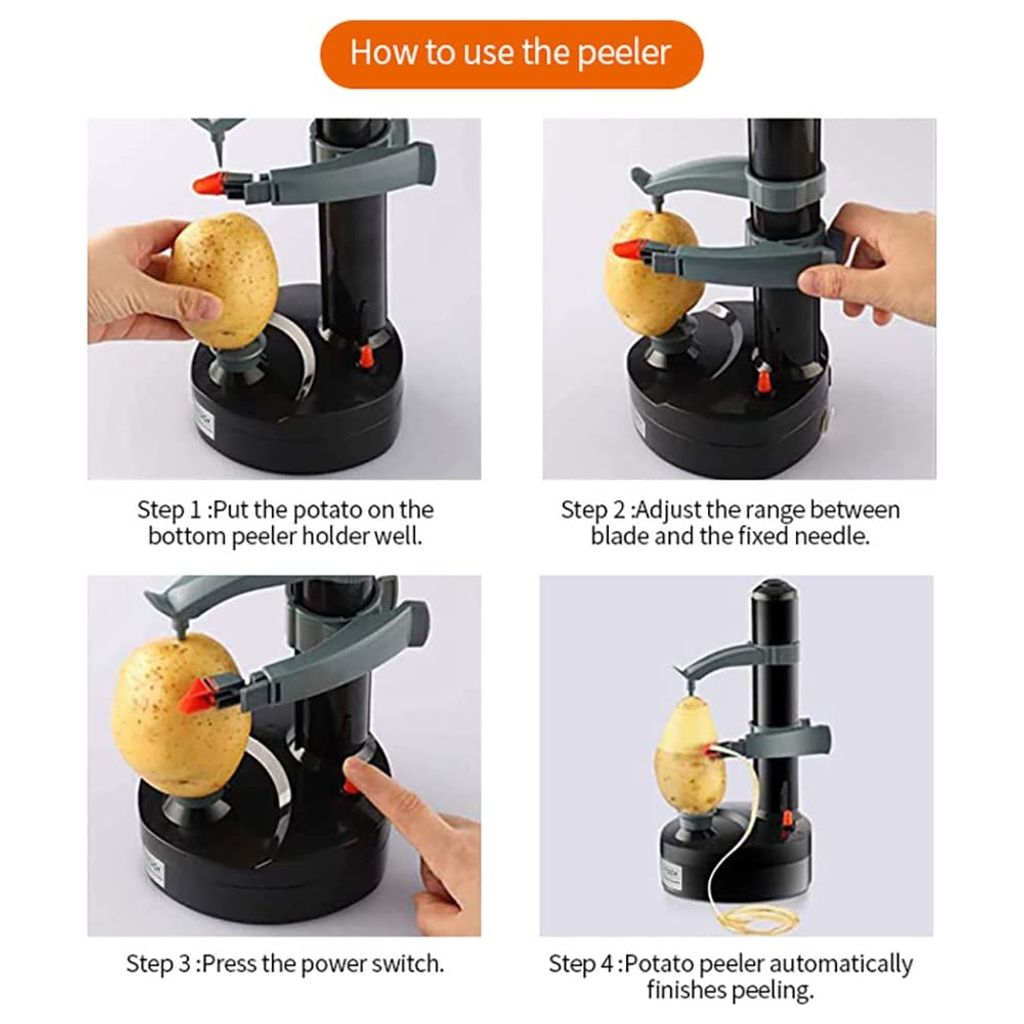 How to use the peeler

Step 1 :Put the potato on the bottom peeler holder well.

Step 2 :Adjust the range between blade and the fixed needle.

Step 3 :Press the power switch.

Step 4 :Potato peeler automatically finishes peeling.