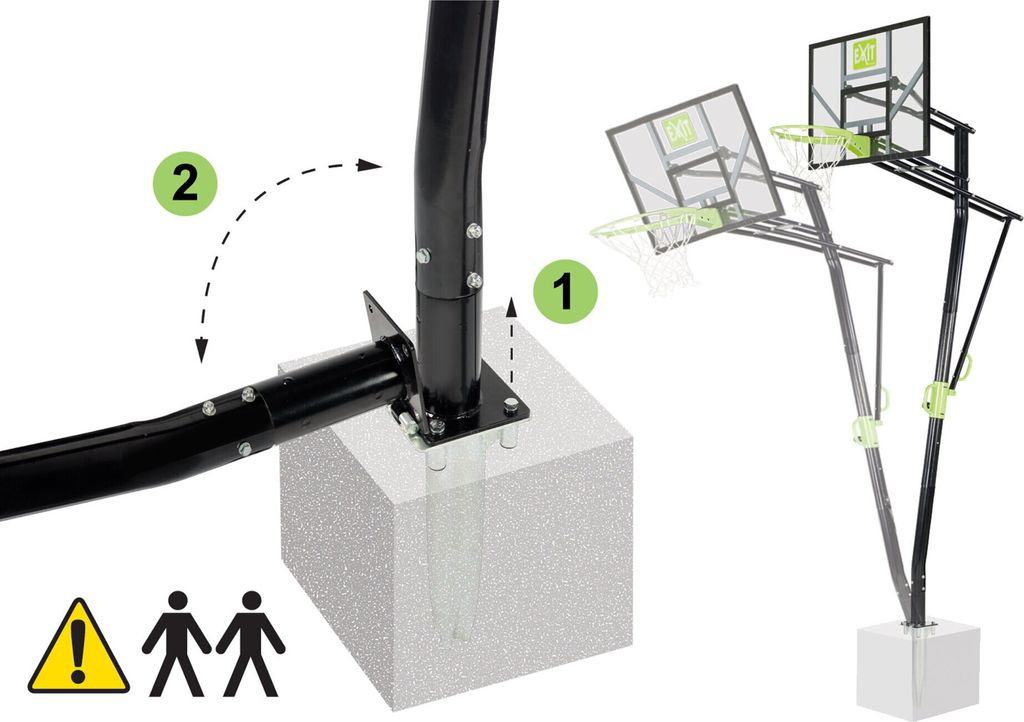 2

1

EXIT

EXIT