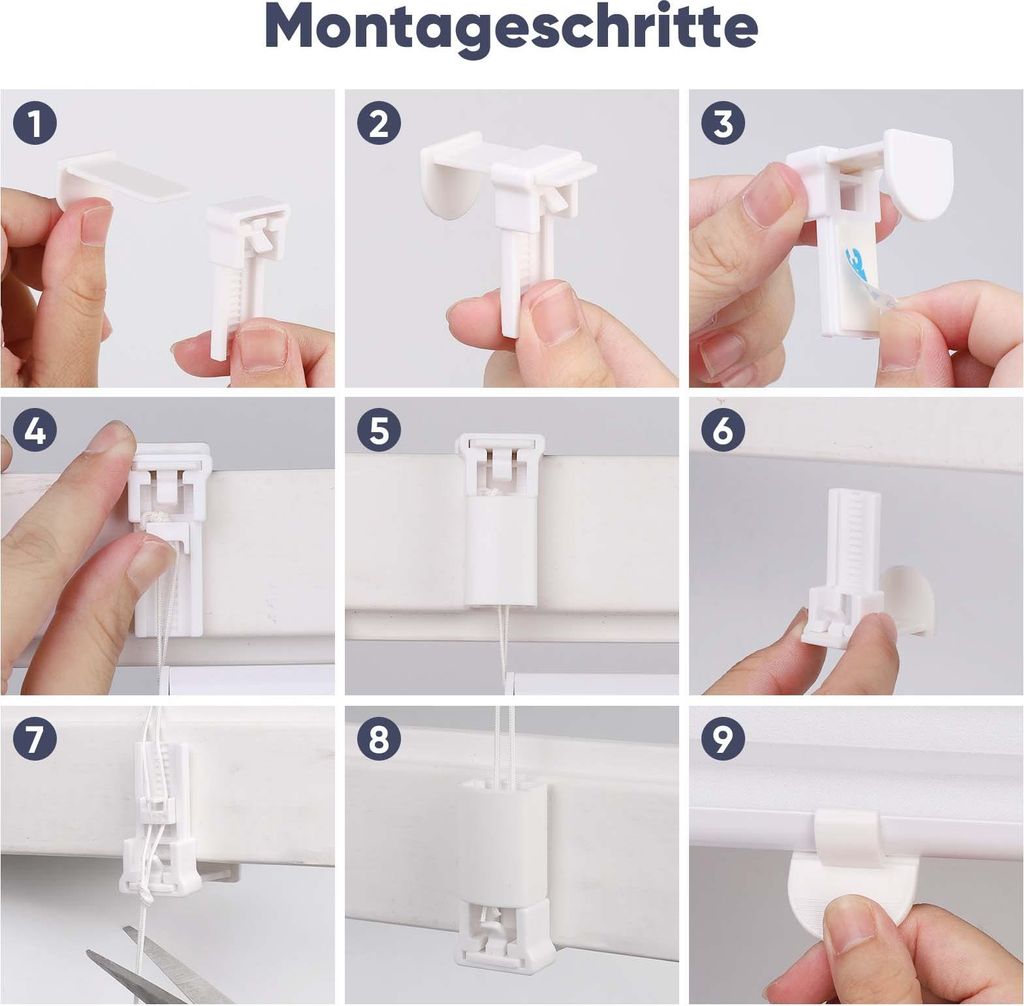 Montageschritte

1

2

3

4

5

6

7

8

9