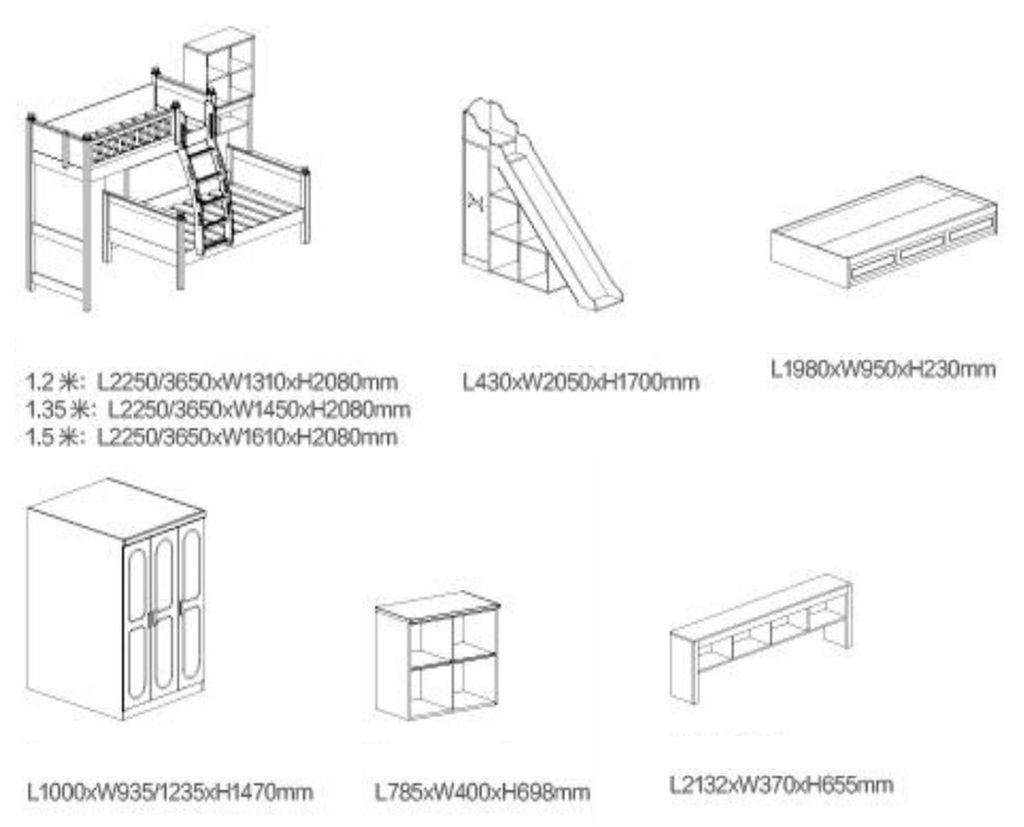 1.2 米: L2250/3650xW1310xH2080mm
1.35 米: L2250/3650xW1450xH2080mm
1.5 米: L2250/3650xW1610xH2080mm

L430xW2050xH1700mm

L1980xW950xH230mm

L1000xW935/1235xH1470mm

L785xW400xH698mm

L2132xW370xH655mm