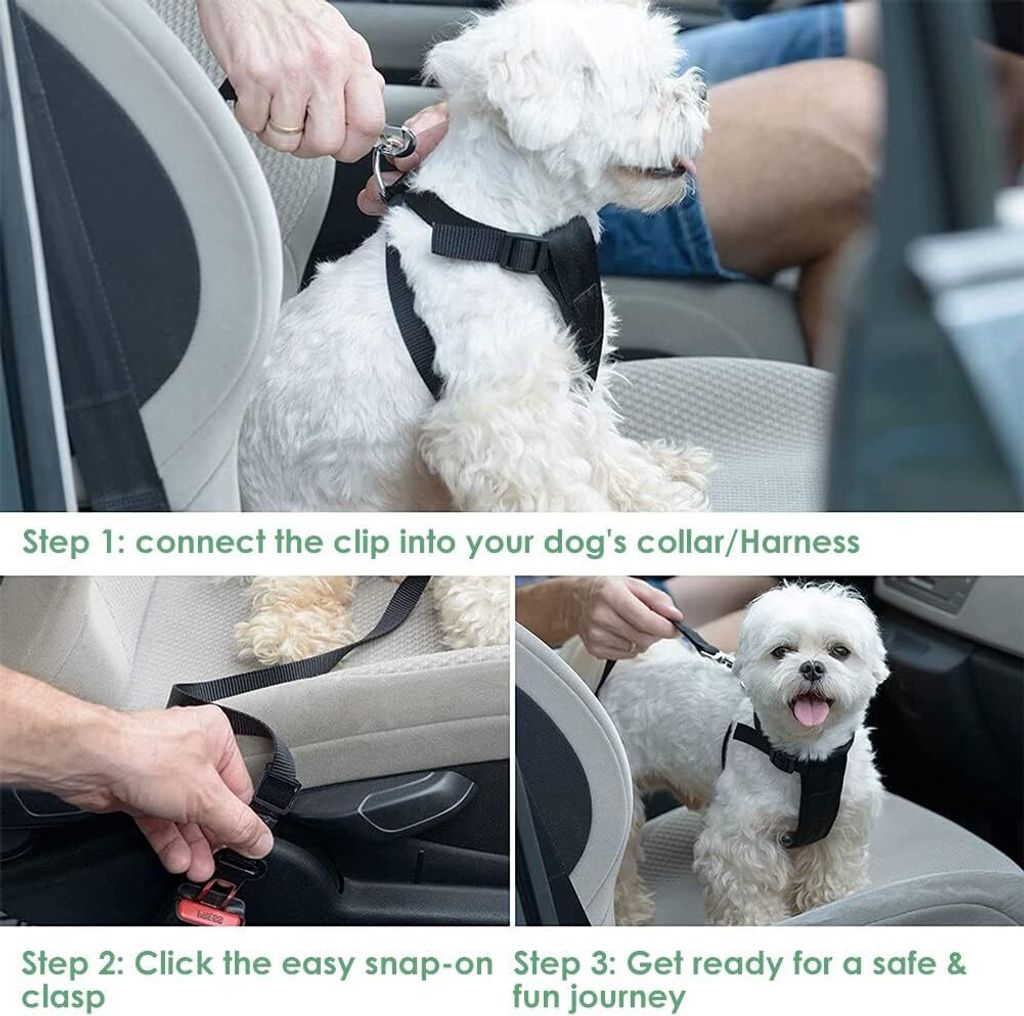 Step 1: connect the clip into your dog's collar/Harness

Step 2: Click the easy snap-on clasp

Step 3: Get ready for a safe & fun journey