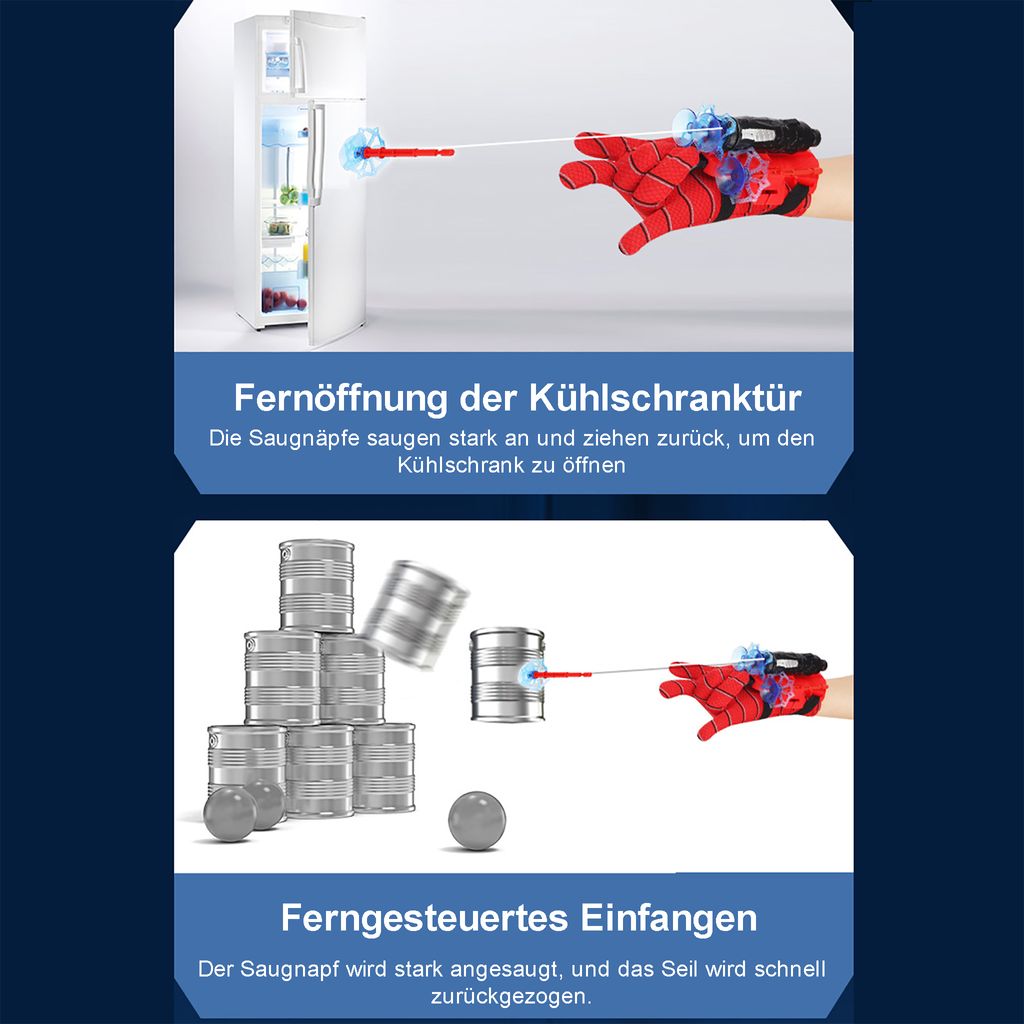 Fernöffnung der Kühlschranktür

Die Saugnäpfe saugen stark an und ziehen zurück, um den Kühlschrank zu öffnen

Ferngesteuertes Einfangen

Der Saugnapf wird stark angesaugt, und das Seil wird schnell zurückgezogen.