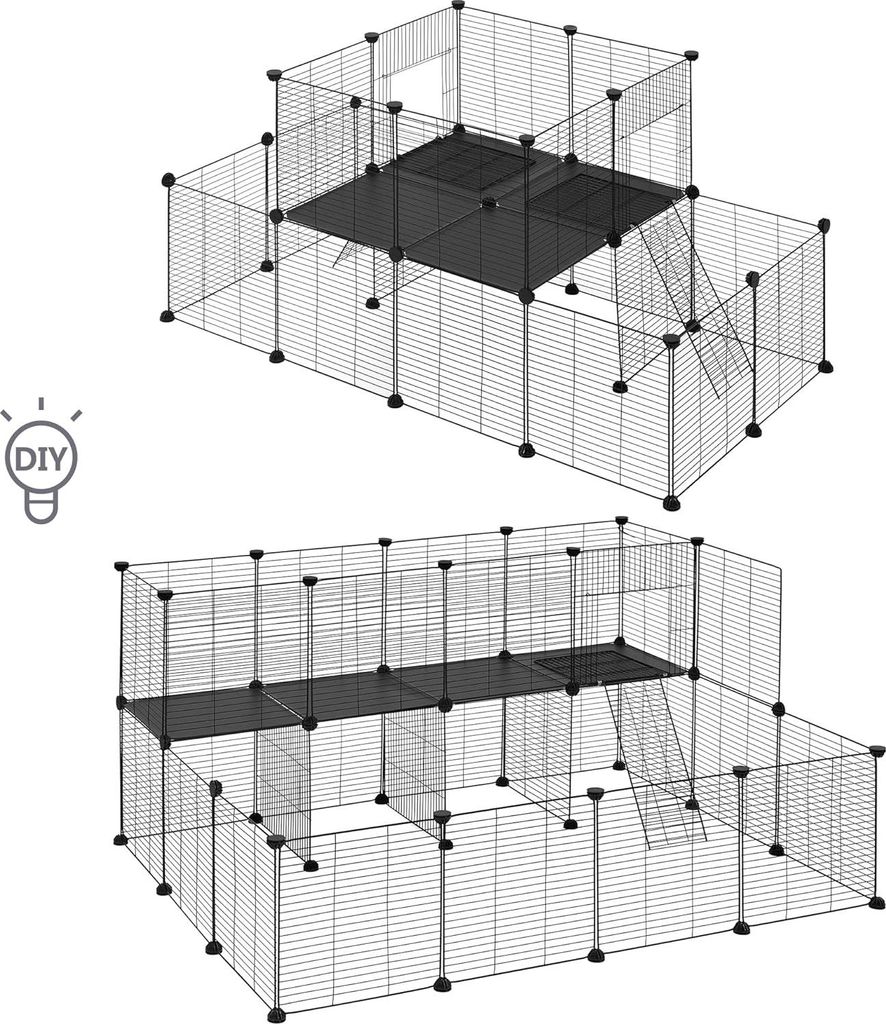 DIY