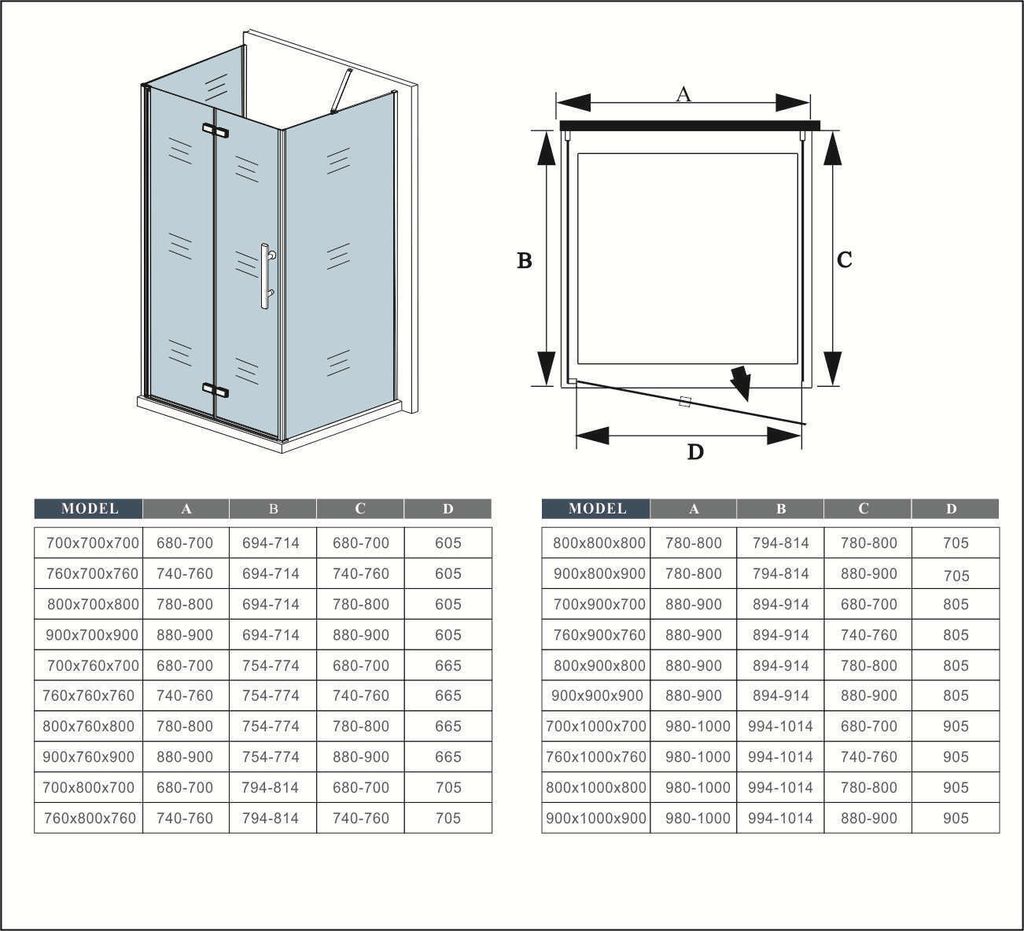 A

B

C

D

| MODEL | A | B | C | D |
|---|---|---|---|---|
| 700x700x700 | 680-700 | 694-714 | 680-700 | 605 |
| 760x700x760 | 740-760 | 694-714 | 740-760 | 605 |
| 800x700x800 | 780-800 | 694-714 | 780-800 | 605 |
| 900x700x900 | 880-900 | 694-714 | 880-900 | 605 |
| 700x760x700 | 680-700 | 754-774 | 680-700 | 665 |
| 760x760x760 | 740-760 | 754-774 | 740-760 | 665 |
| 800x760x800 | 780-800 | 754-774 | 780-800 | 665 |
| 900x760x900 | 880-900 | 754-774 | 880-900 | 665 |
| 700x800x700 | 680-700 | 794-814 | 680-700 | 705 |
| 760x800x760 | 740-760 | 794-814 | 740-760 | 705 |

| MODEL | A | B | C | D |
|---|---|---|---|---|
| 800x800x800 | 780-800 | 794-814 | 780-800 | 705 |
| 900x800x900 | 780-800 | 794-814 | 880-900 | 705 |
| 700x900x700 | 880-900 | 894-914 | 680-700 | 805 |
| 760x900x760 | 880-900 | 894-914 | 740-760 | 805 |
| 800x900x800 | 880-900 | 894-914 | 780-800 | 805 |
| 900x900x900 | 880-900 | 894-914 | 880-900 | 805 |
| 700x1000x700 | 980-1000 | 994-1014 | 680-700 | 905 |
| 760x1000x760 | 980-1000 | 994-1014 | 740-760 | 905 |
| 800x1000x800 | 980-1000 | 994-1014 | 780-800 | 905 |
| 900x1000x900 | 980-1000 | 994-1014 | 880-900 | 905 |