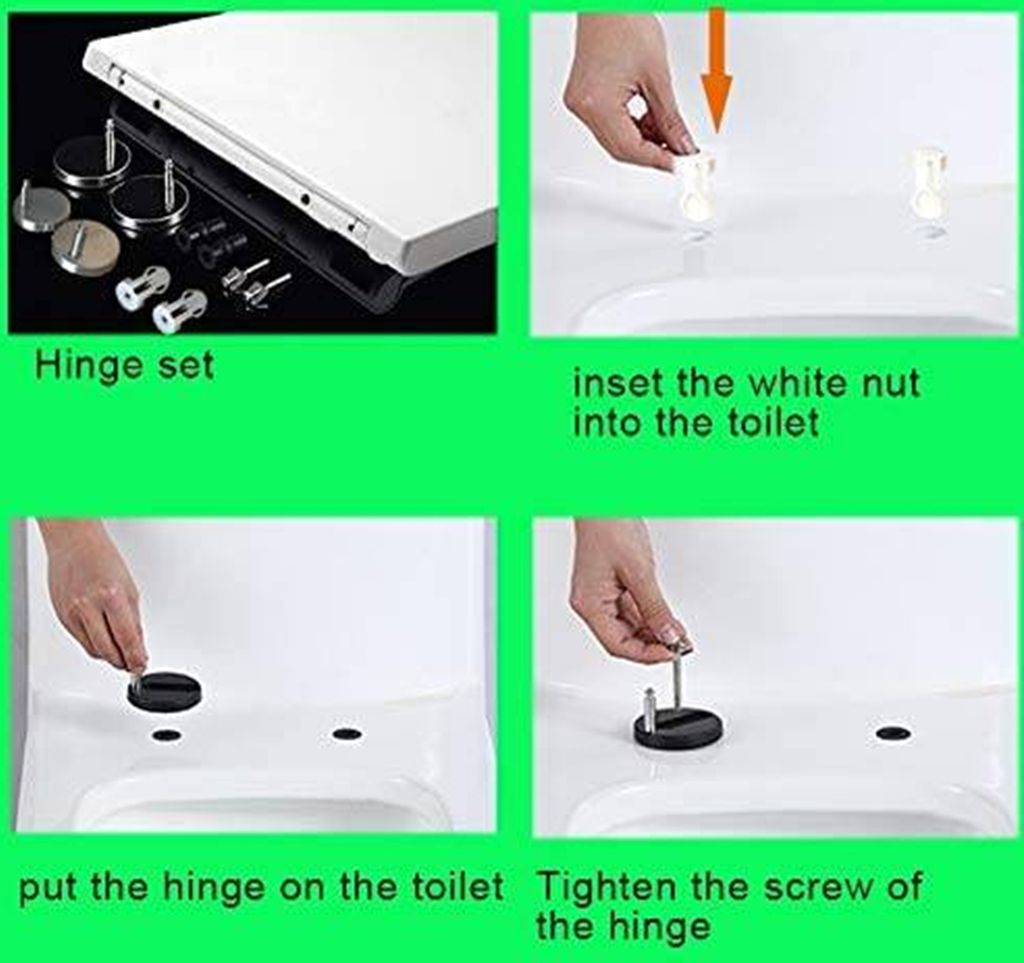 Hinge set

inset the white nut into the toilet

put the hinge on the toilet

Tighten the screw of the hinge