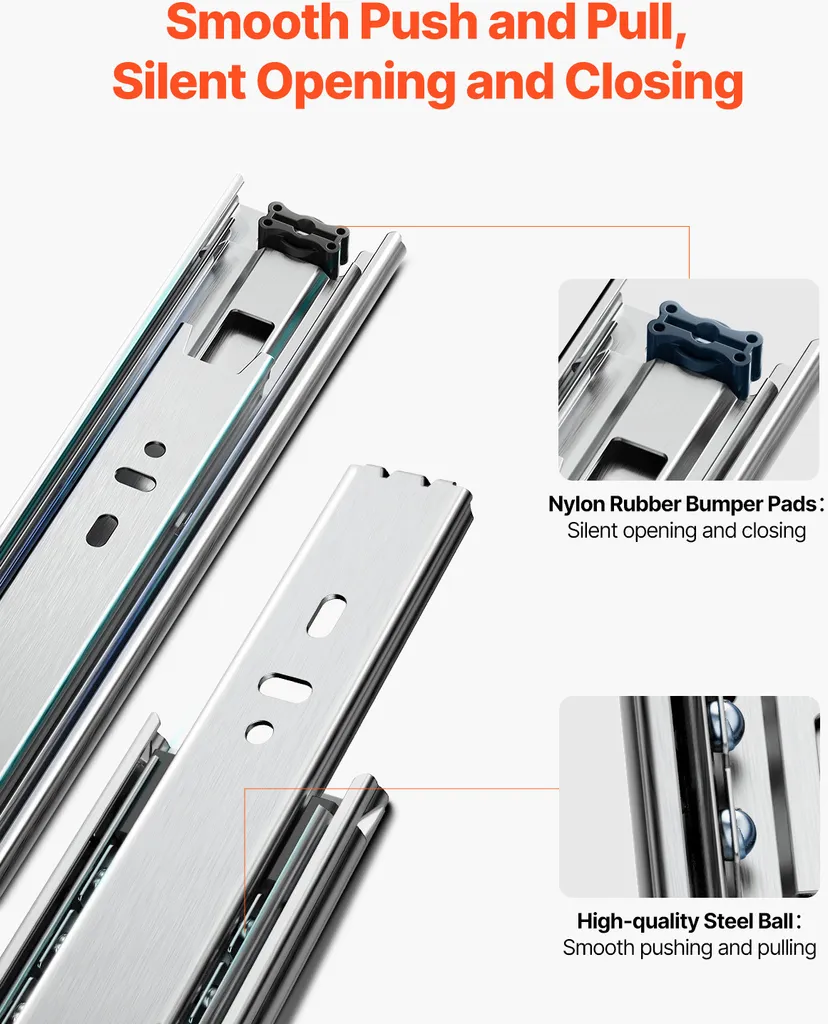 Smooth Push and Pull, Silent Opening and Closing

Nylon Rubber Bumper Pads:
Silent opening and closing

High-quality Steel Ball:
Smooth pushing and pulling