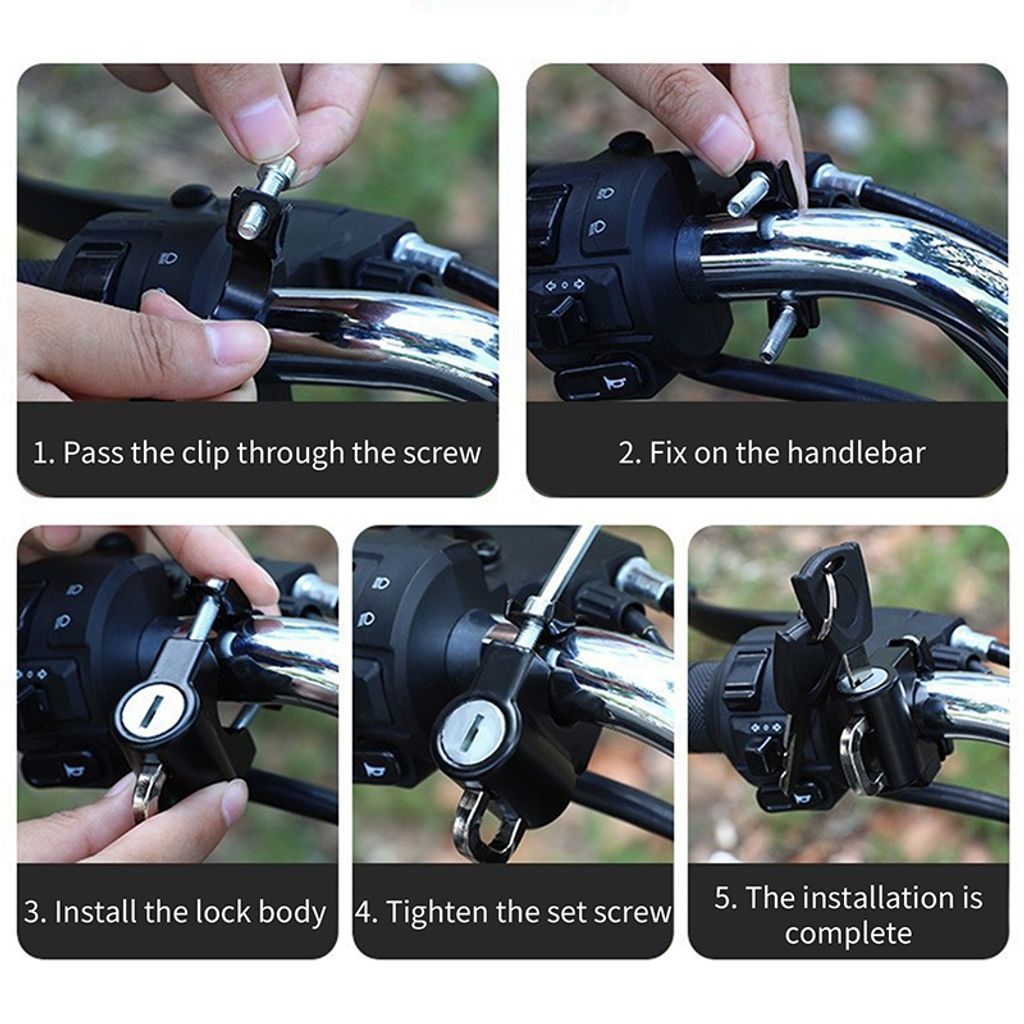 1. Pass the clip through the screw

2. Fix on the handlebar

3. Install the lock body

4. Tighten the set screw

5. The installation is complete