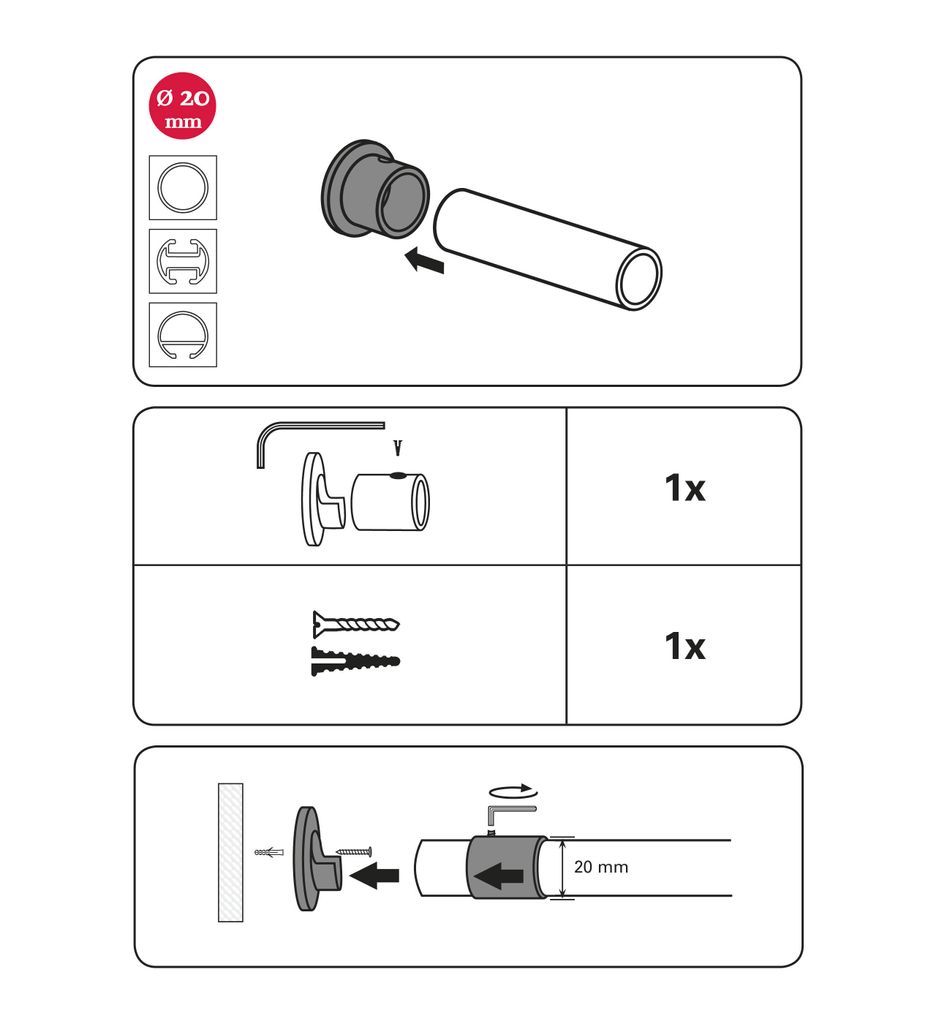 Ø 20 mm

1x

1x

20 mm