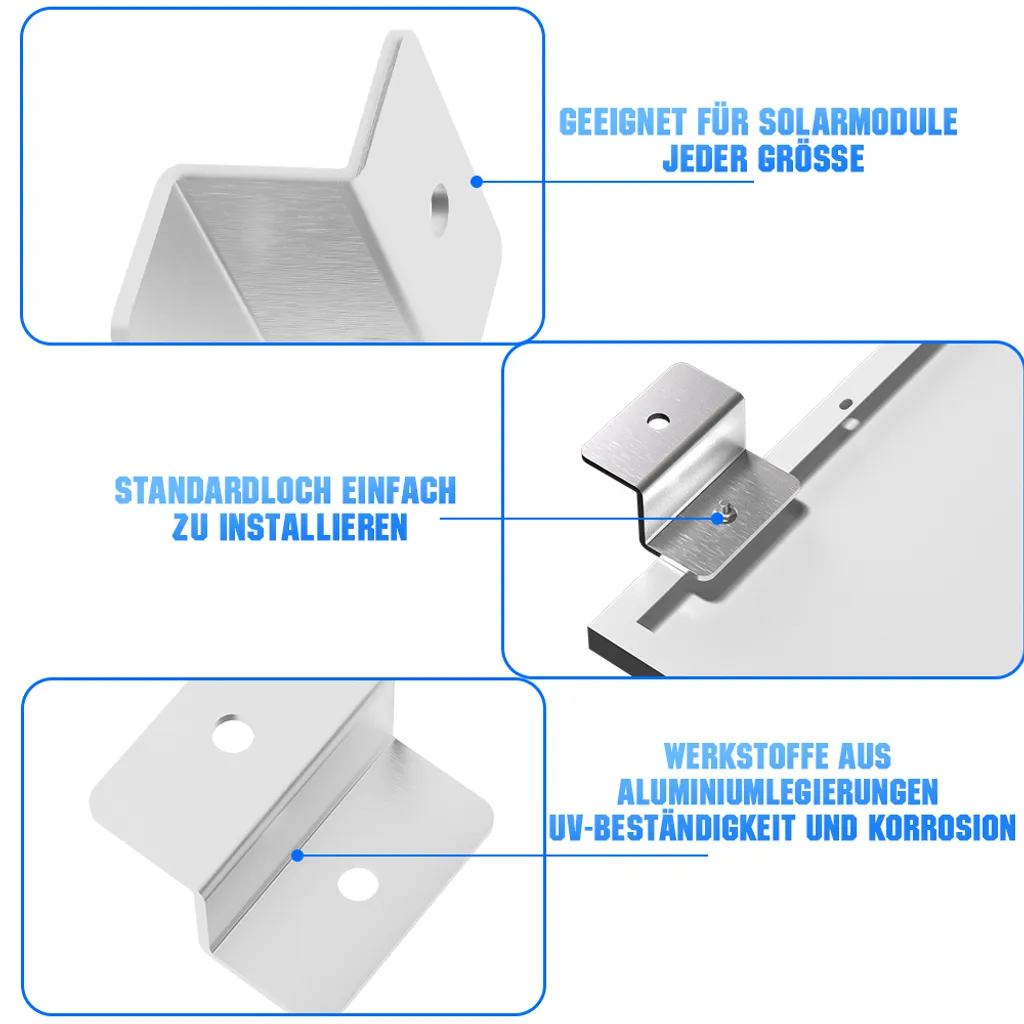 GEEIGNET FÜR SOLARMODULE
JEDER GRÖSSE

STANDARDLOCH EINFACH
ZU INSTALLIEREN

WERKSTOFFE AUS
ALUMINIUMLEGIERUNGEN
UV-BESTÄNDIGKEIT UND KORROSION