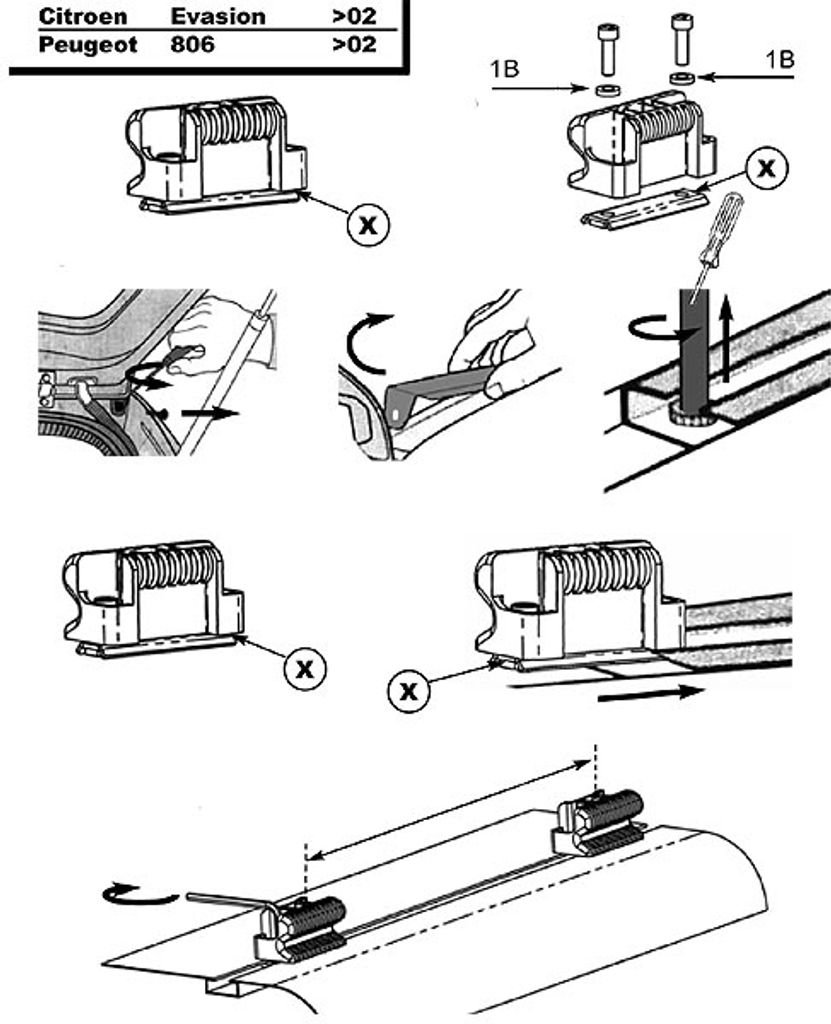 | Citroen | Evasion | >02 |
|---|---|---|
| Peugeot | 806 | >02 |

1B

1B

X

X

X

X