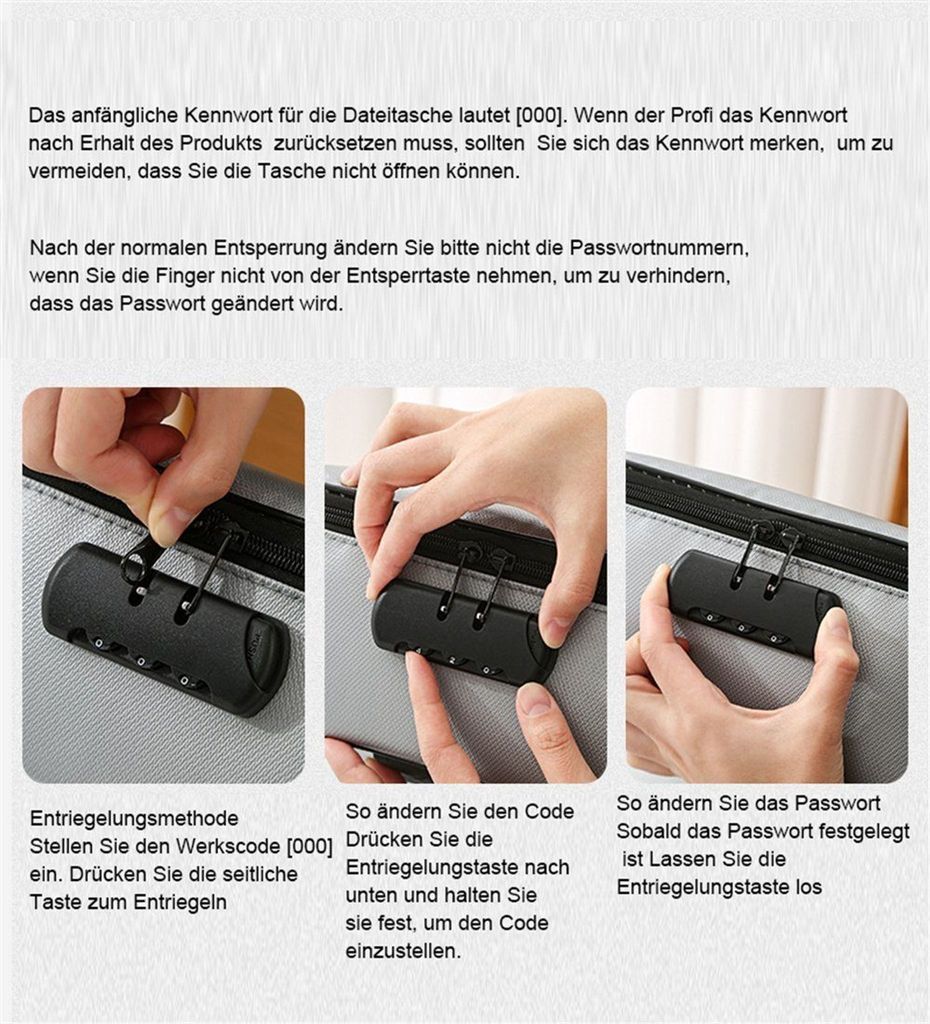 Das anfängliche Kennwort für die Dateitasche lautet [000]. Wenn der Profi das Kennwort nach Erhalt des Produkts zurücksetzen muss, sollten Sie sich das Kennwort merken, um zu vermeiden, dass Sie die Tasche nicht öffnen können.

Nach der normalen Entsperrung ändern Sie bitte nicht die Passwortnummern, wenn Sie die Finger nicht von der Entsperrtaste nehmen, um zu verhindern, dass das Passwort geändert wird.

Entriegelungsmethode
Stellen Sie den Werkscode [000] ein. Drücken Sie die seitliche Taste zum Entriegeln

So ändern Sie den Code
Drücken Sie die Entriegelungstaste nach unten und halten Sie sie fest, um den Code einzustellen.

So ändern Sie das Passwort
Sobald das Passwort festgelegt ist Lassen Sie die Entriegelungstaste los