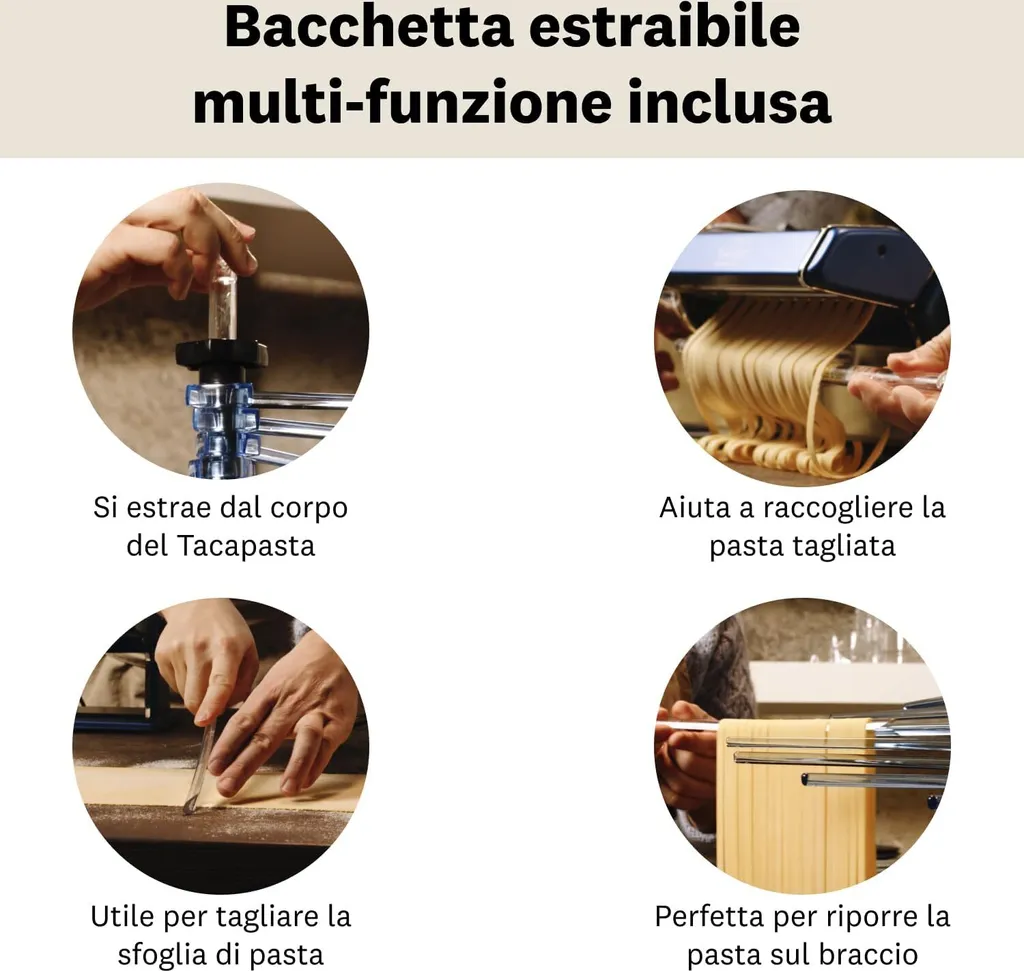 Bacchetta estraibile multi-funzione inclusa

Si estrae dal corpo del Tacapasta

Aiuta a raccogliere la pasta tagliata

Utile per tagliare la sfoglia di pasta

Perfetta per riporre la pasta sul braccio