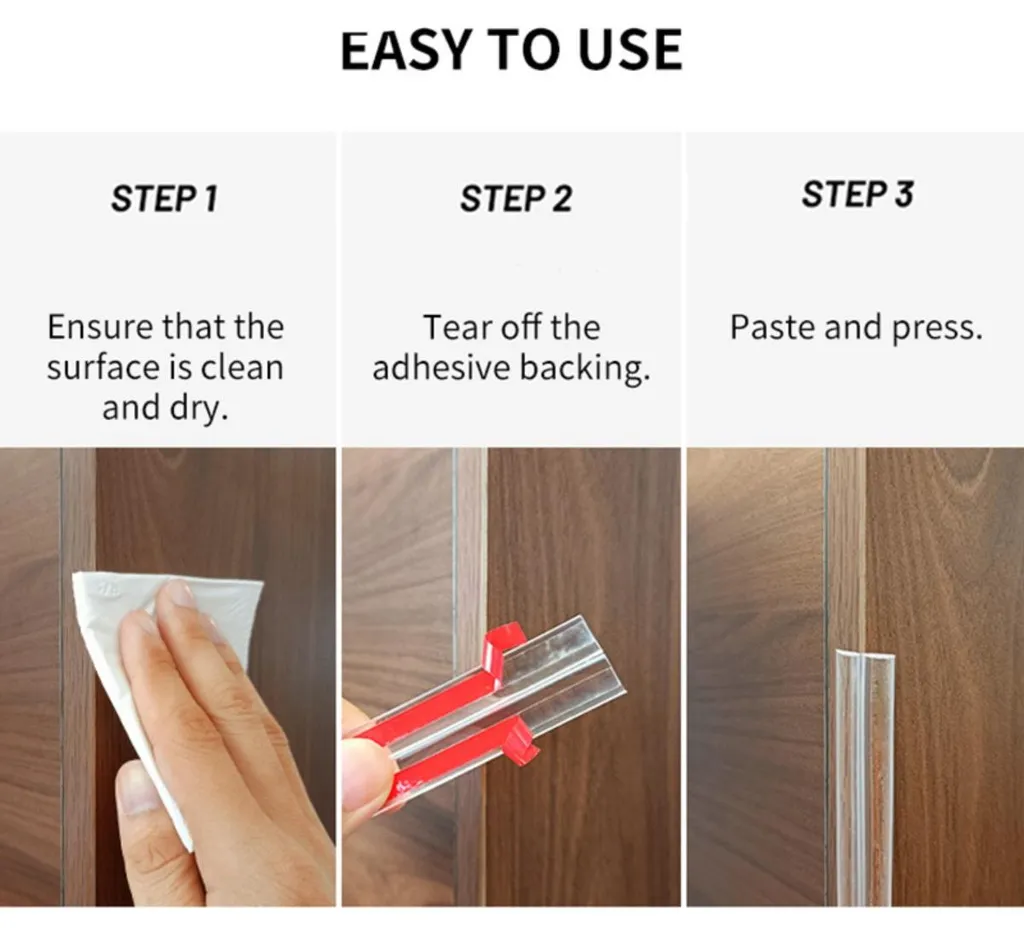 EASY TO USE

STEP 1

Ensure that the surface is clean and dry.

STEP 2

Tear off the adhesive backing.

STEP 3

Paste and press.