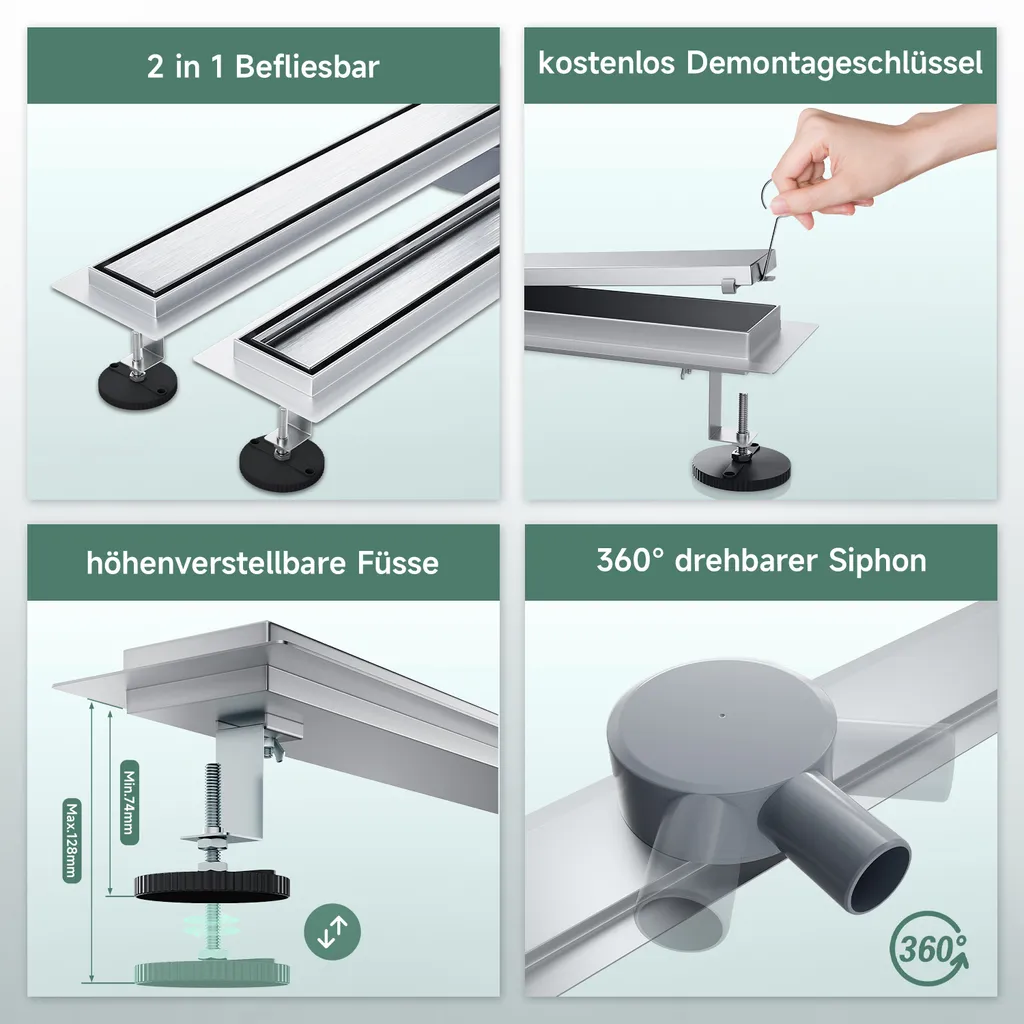 2 in 1 Befliesbar

kostenlos Demontageschlüssel

höhenverstellbare Füsse

Min.74mm

Max.128mm

360° drehbarer Siphon

360°