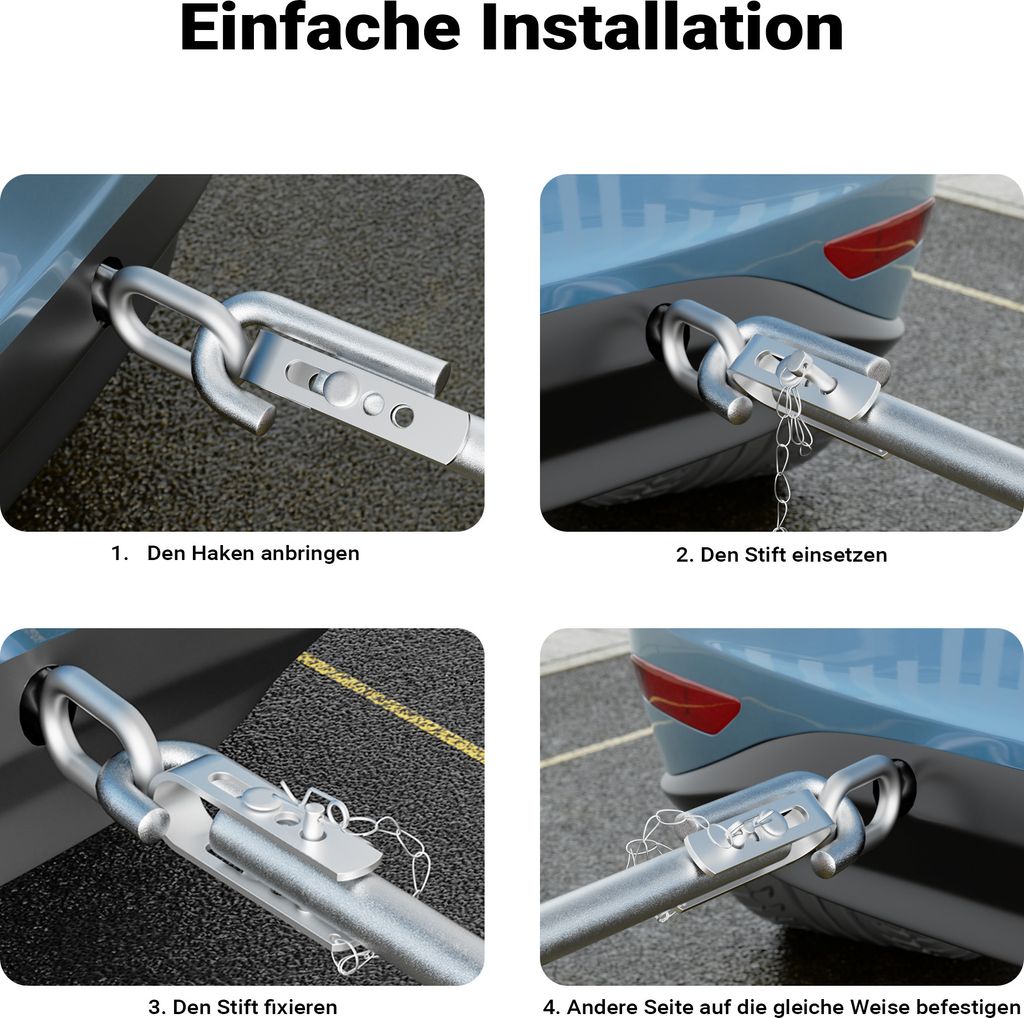 Einfache Installation

1. Den Haken anbringen

2. Den Stift einsetzen

3. Den Stift fixieren

4. Andere Seite auf die gleiche Weise befestigen