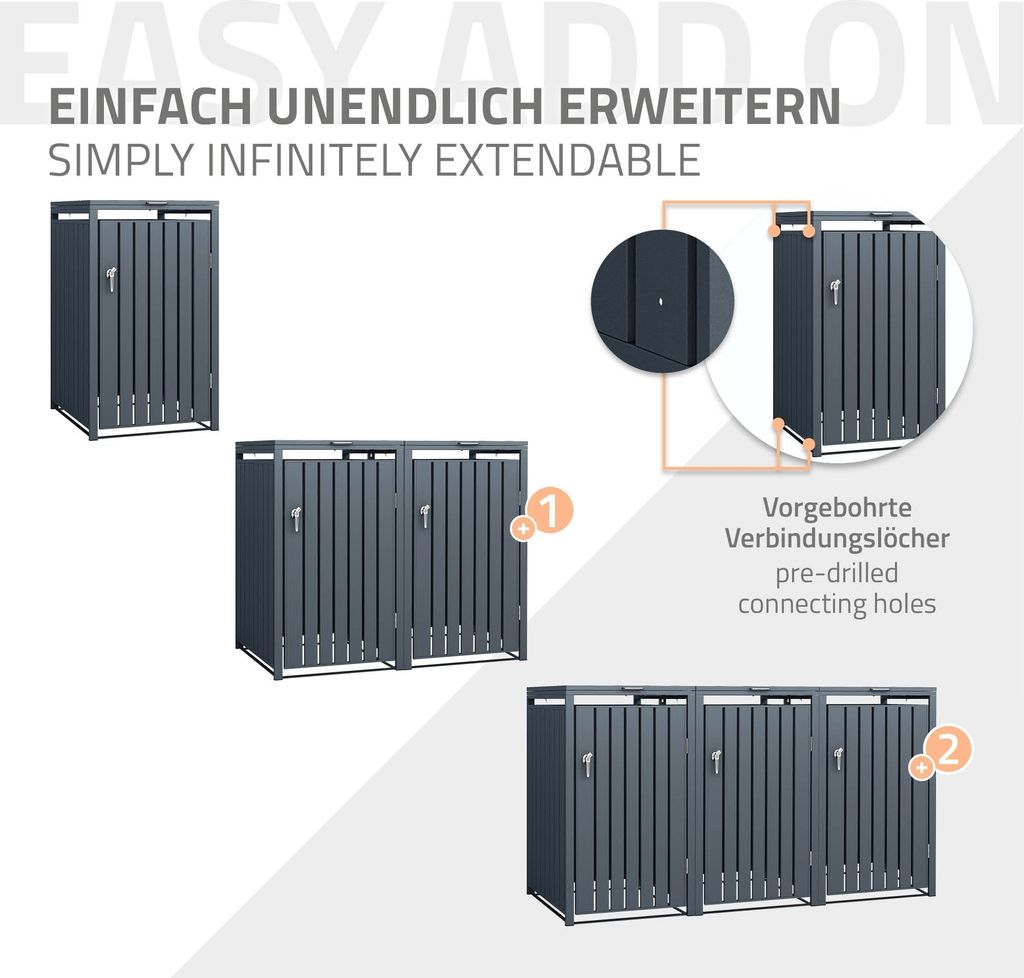 EASY ADD ON

EINFACH UNENDLICH ERWEITERN
SIMPLY INFINITELY EXTENDABLE

+1

Vorgebohrte Verbindungslöcher
pre-drilled connecting holes

+2