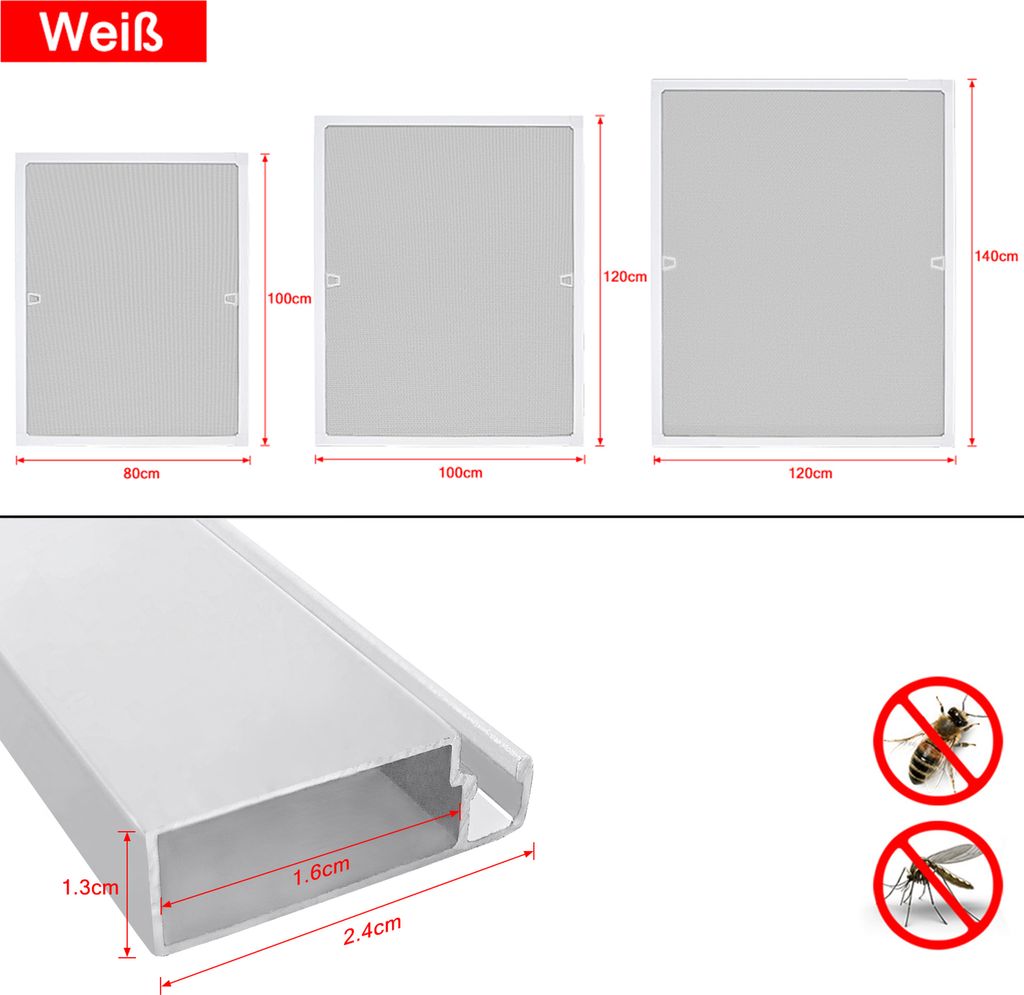 Weiß

100cm
80cm

120cm
100cm

140cm
120cm

1.3cm
1.6cm
2.4cm