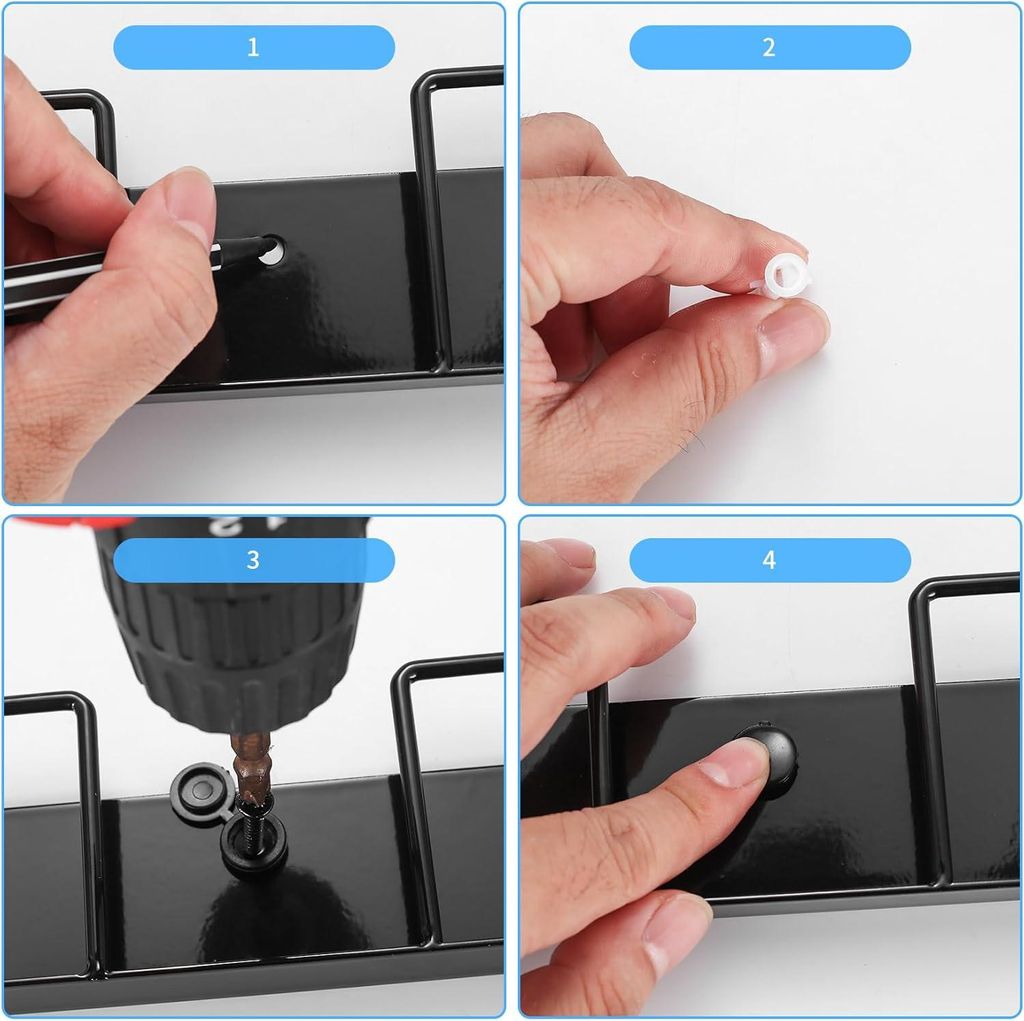 1

2

3

4