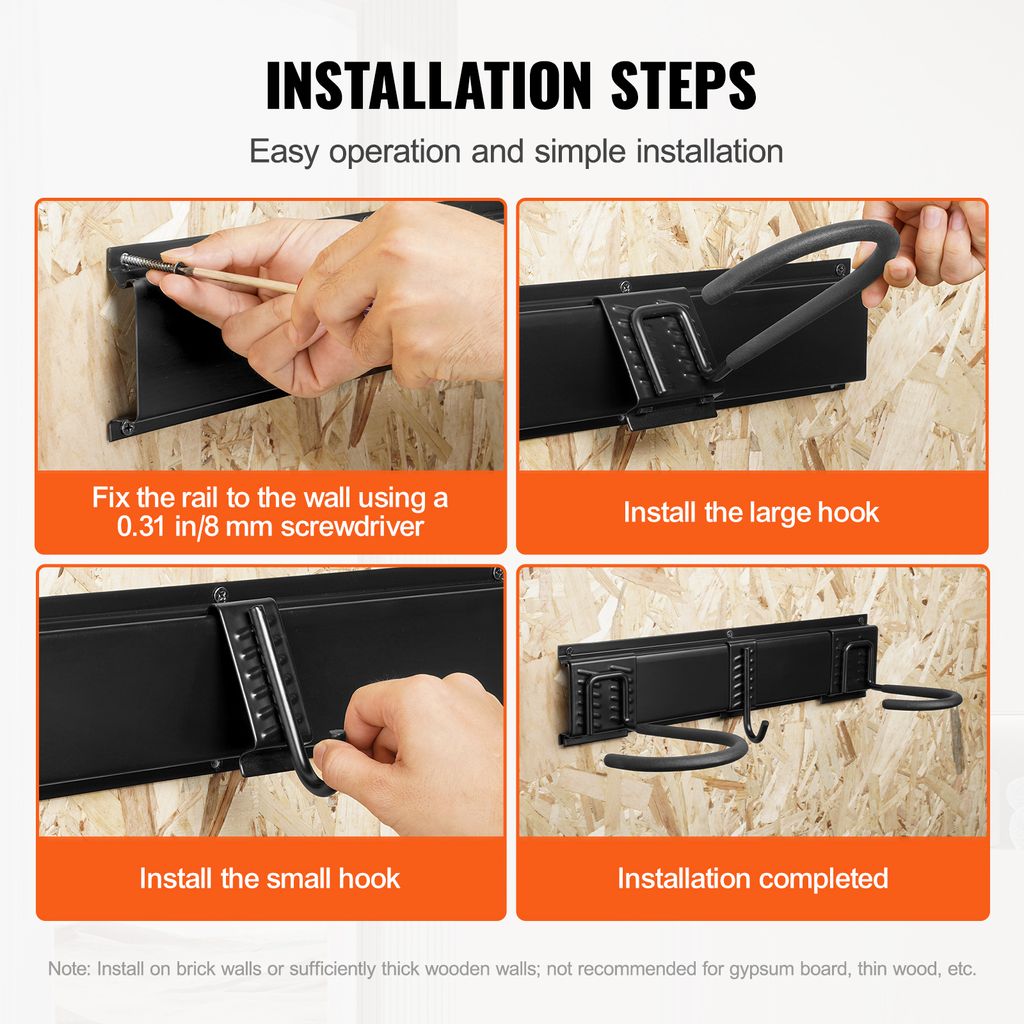 INSTALLATION STEPS

Easy operation and simple installation

Fix the rail to the wall using a 0.31 in/8 mm screwdriver

Install the large hook

Install the small hook

Installation completed

Note: Install on brick walls or sufficiently thick wooden walls; not recommended for gypsum board, thin wood, etc.