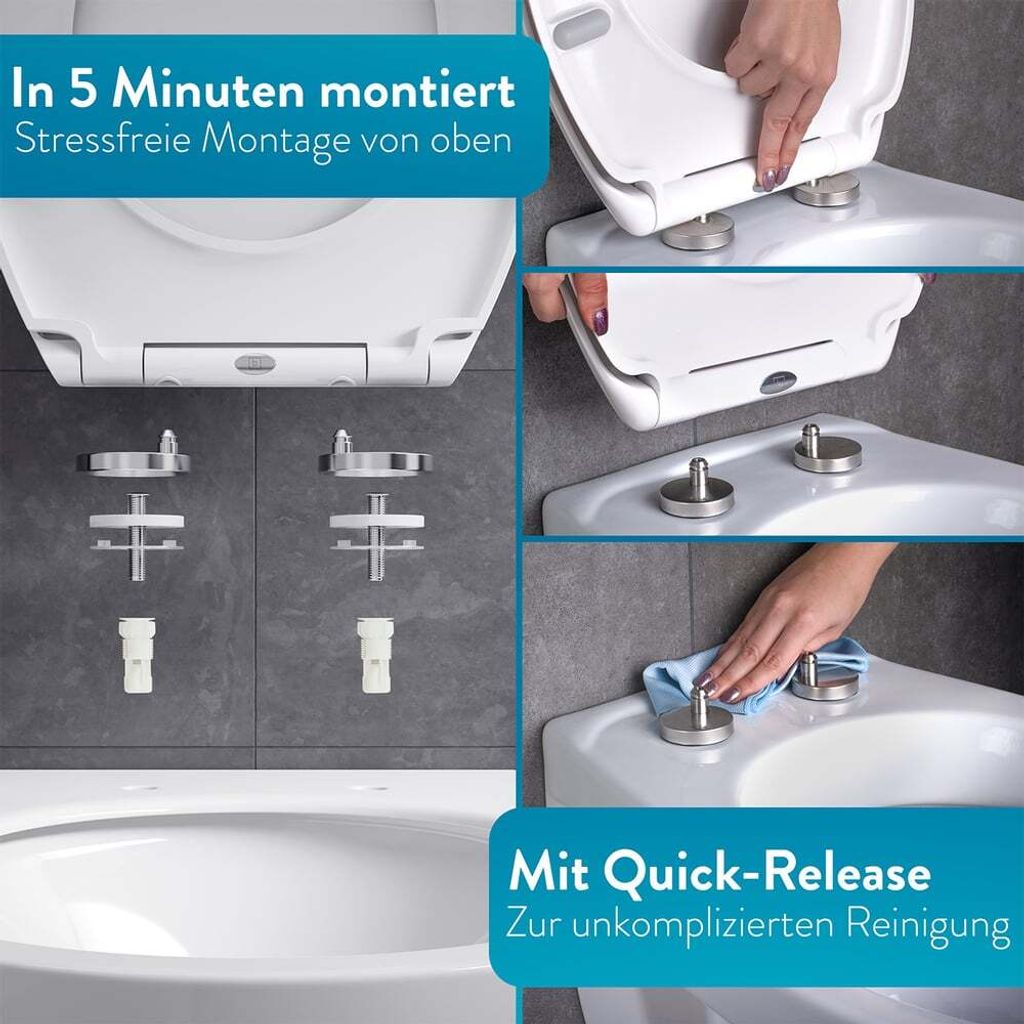 In 5 Minuten montiert
Stressfreie Montage von oben

Mit Quick-Release
Zur unkomplizierten Reinigung