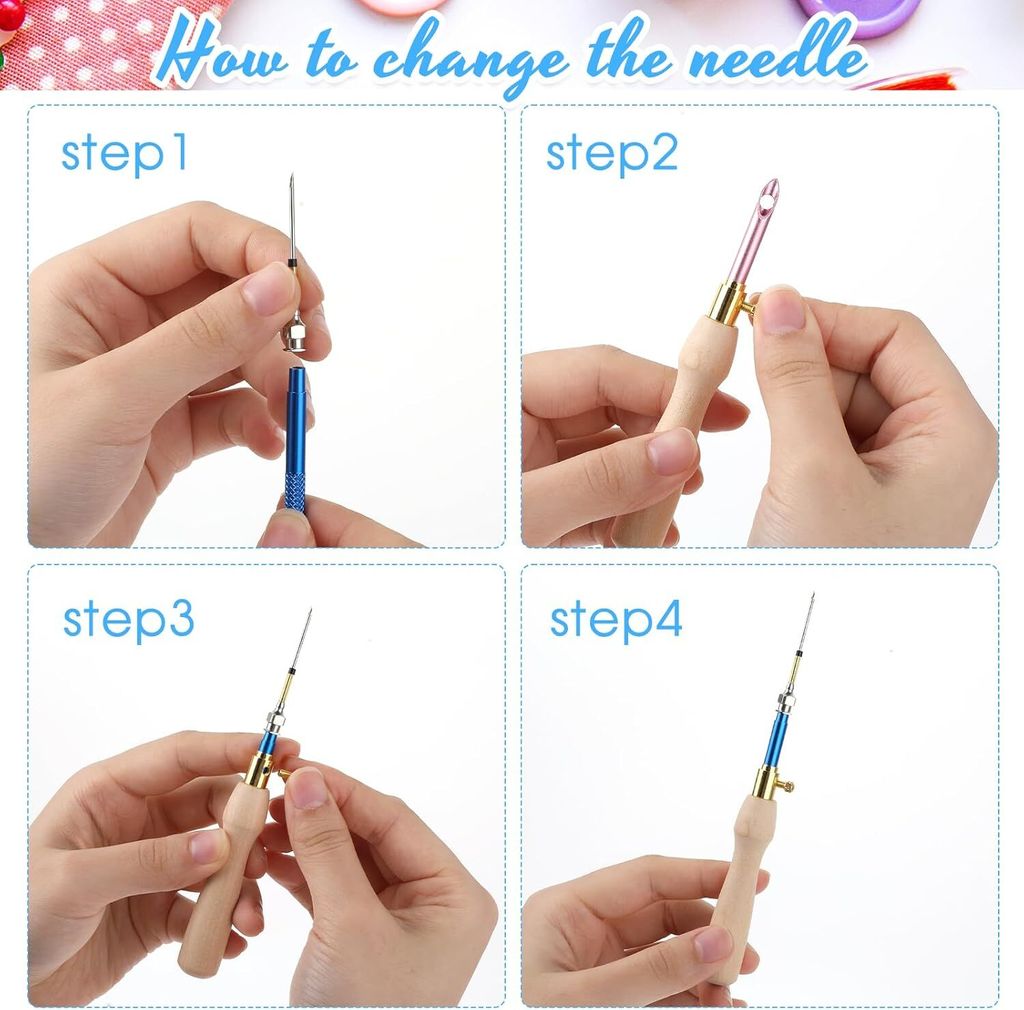 How to change the needle

step1

step2

step3

step4