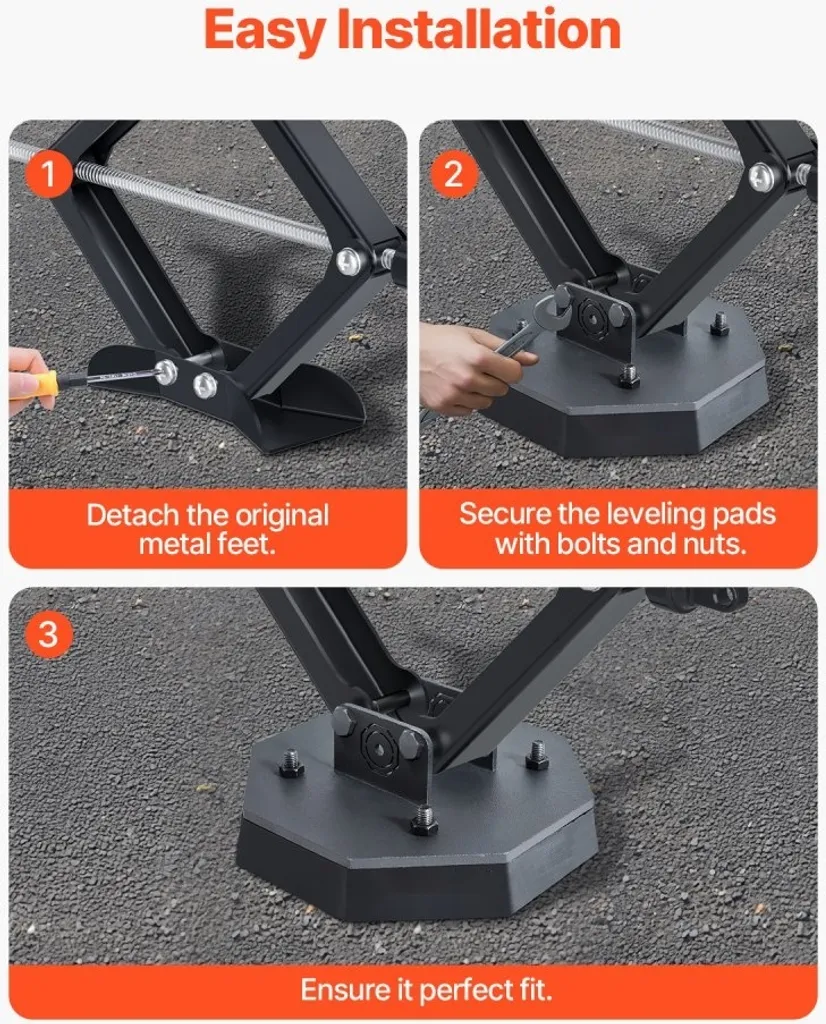 Easy Installation

1

Detach the original metal feet.

2

Secure the leveling pads with bolts and nuts.

3

Ensure it perfect fit.