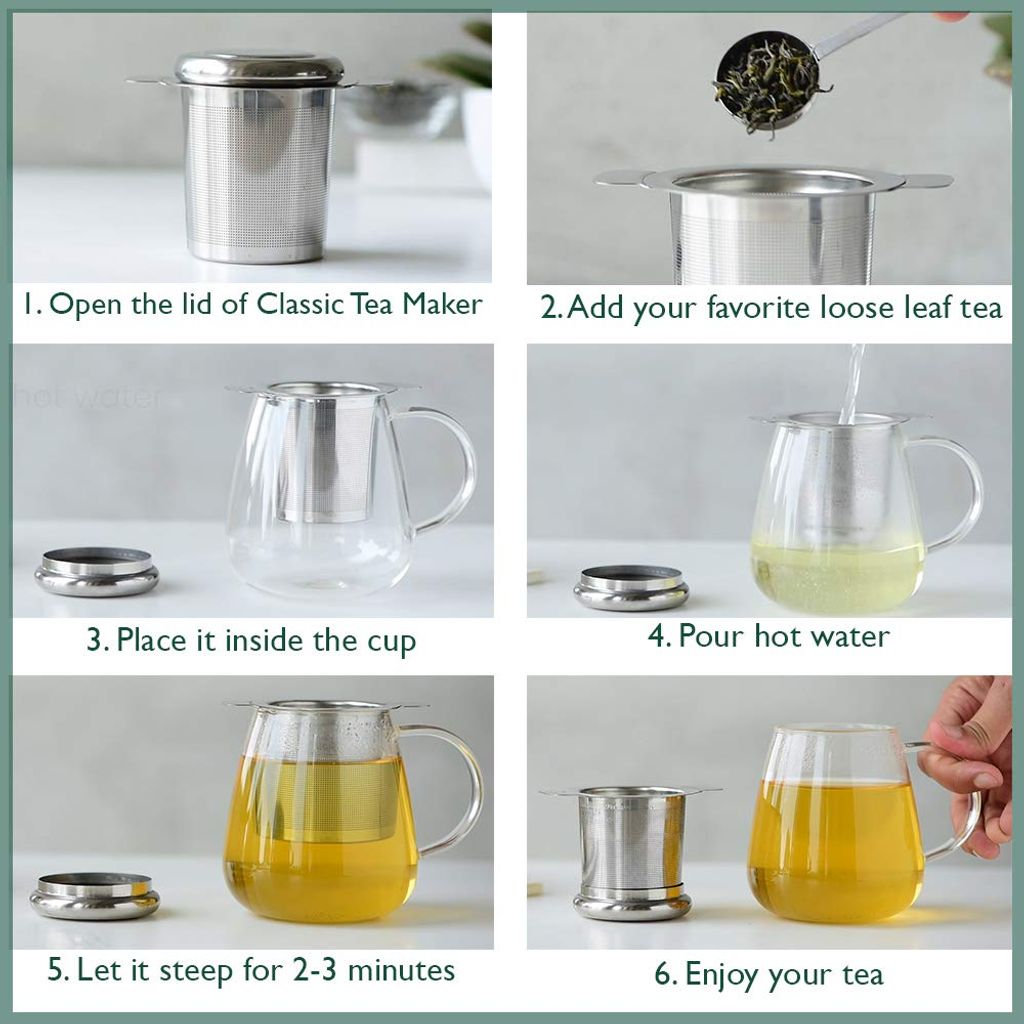 1. Open the lid of Classic Tea Maker

2. Add your favorite loose leaf tea

hot water

3. Place it inside the cup

4. Pour hot water

5. Let it steep for 2-3 minutes

6. Enjoy your tea