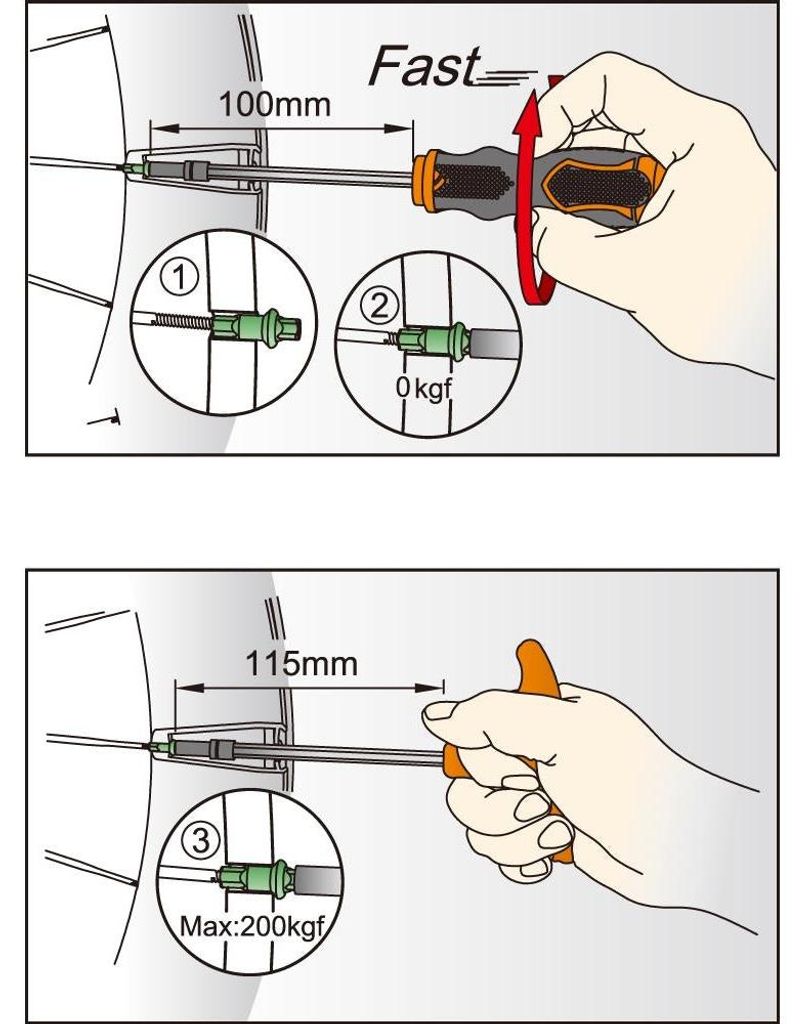 Fast
100mm
①
②
0 kgf

115mm
③
Max:200kgf