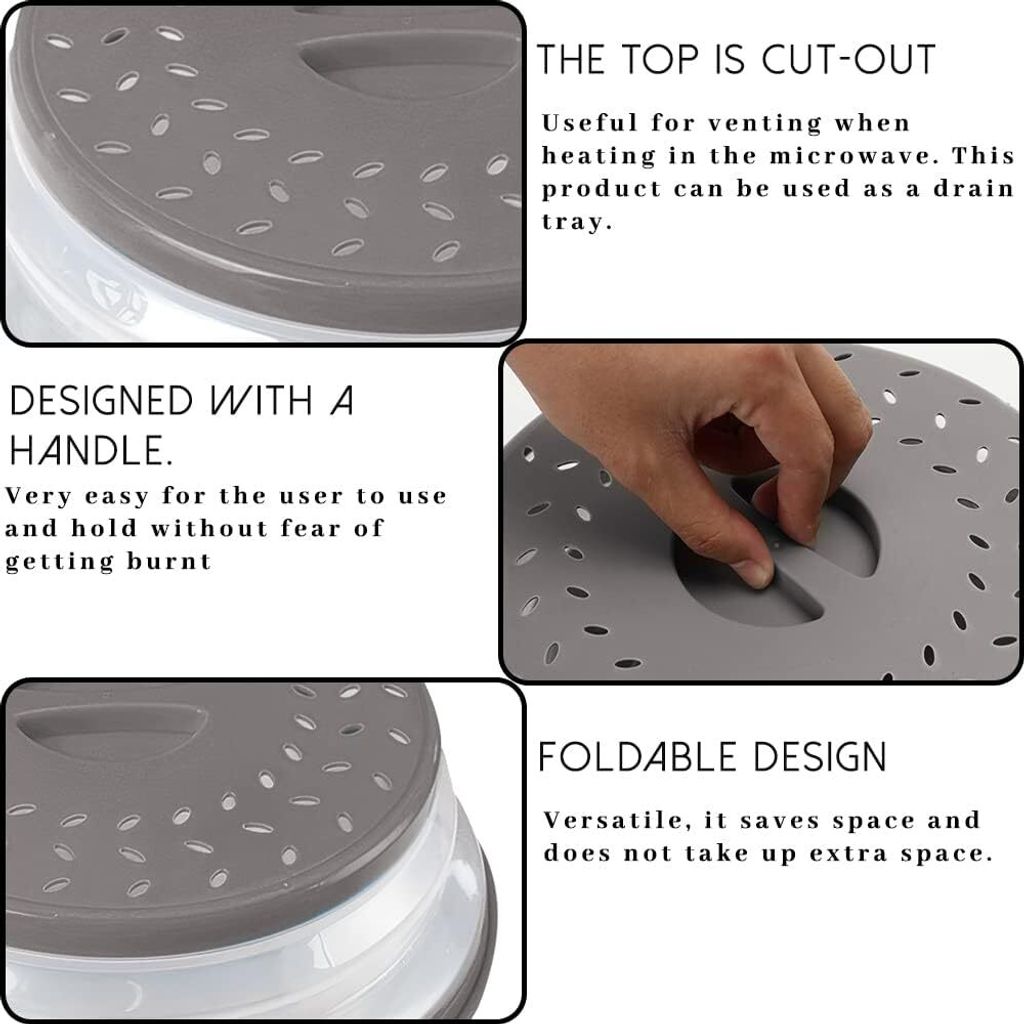 THE TOP IS CUT-OUT

Useful for venting when heating in the microwave. This product can be used as a drain tray.

DESIGNED WITH A HANDLE.

Very easy for the user to use and hold without fear of getting burnt

FOLDABLE DESIGN

Versatile, it saves space and does not take up extra space.